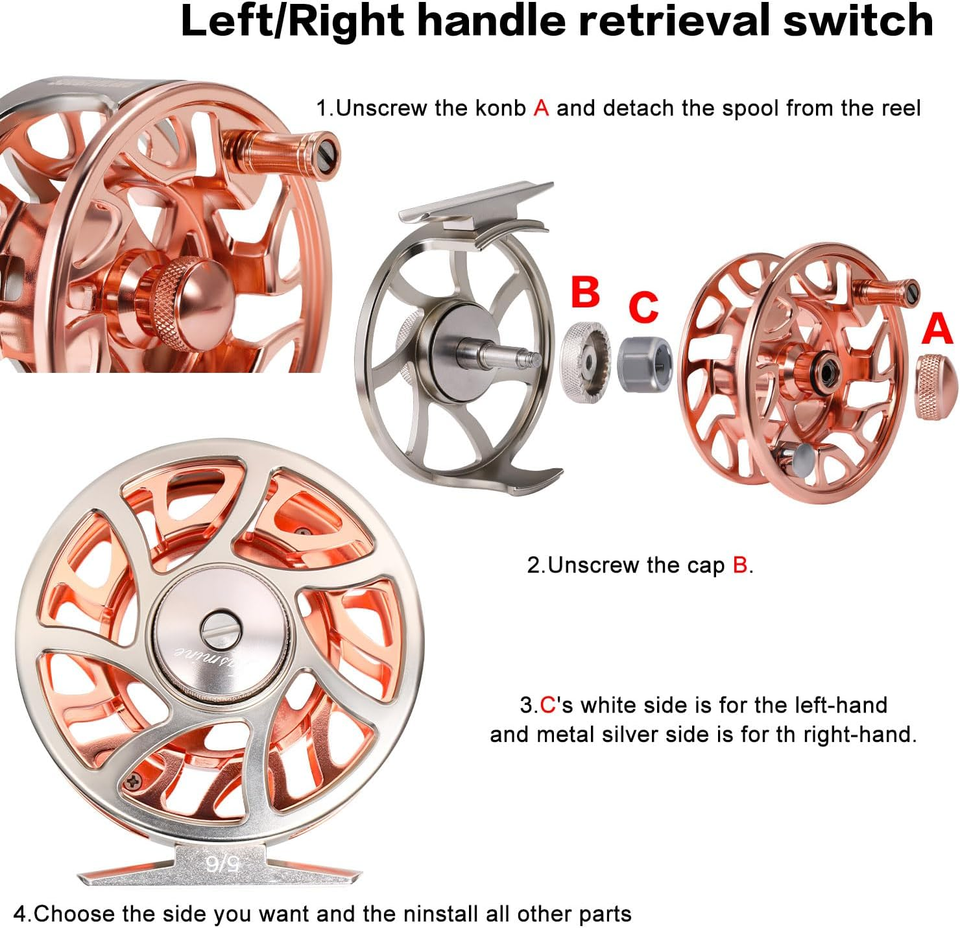 Left/Right handle retrieval switch

1.Unscrew the konb A and detach the spool from the reel

B C A

2.Unscrew the cap B.

3.C's white side is for the left-hand and metal silver side is for th right-hand.

5/6

4.Choose the side you want and the ninstall all other parts