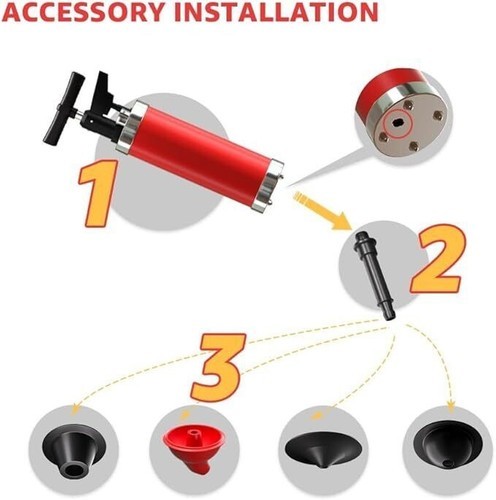 ACCESSORY INSTALLATION

1

2

3