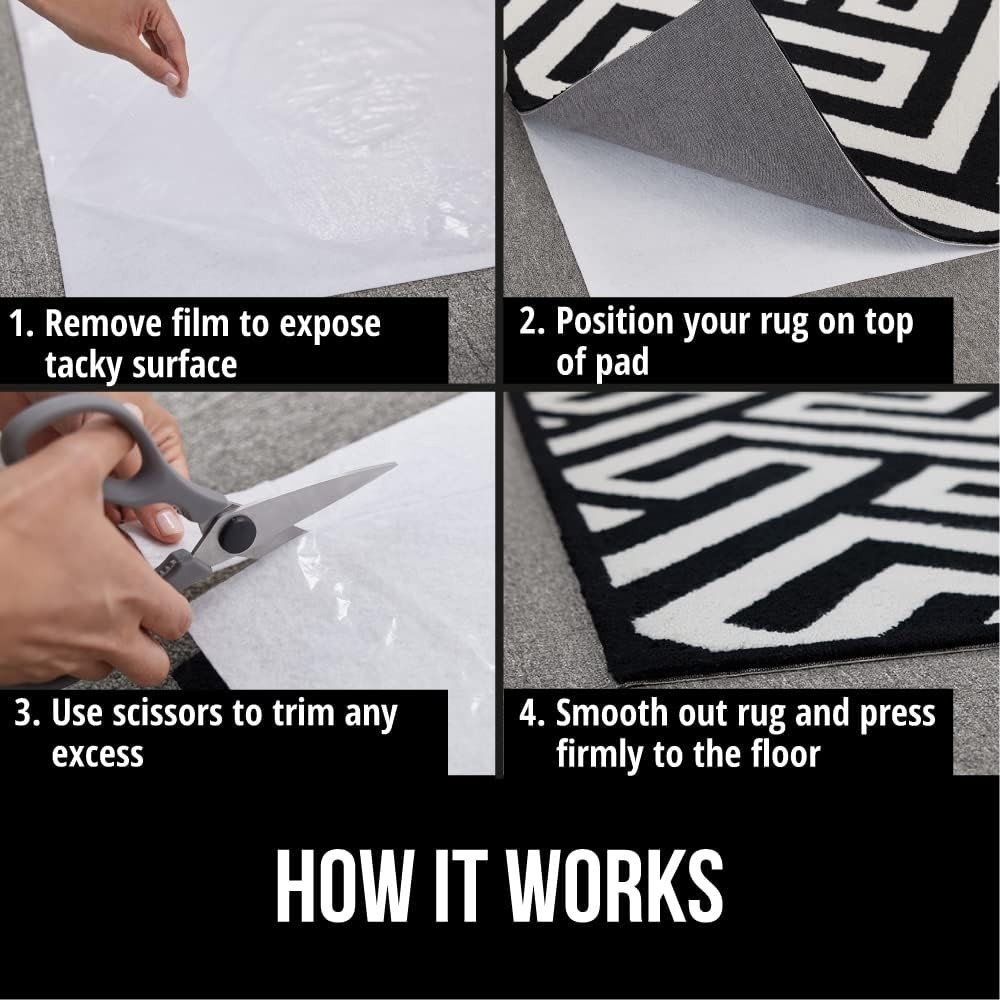 1. Remove film to expose tacky surface

2. Position your rug on top of pad

3. Use scissors to trim any excess

4. Smooth out rug and press firmly to the floor

HOW IT WORKS