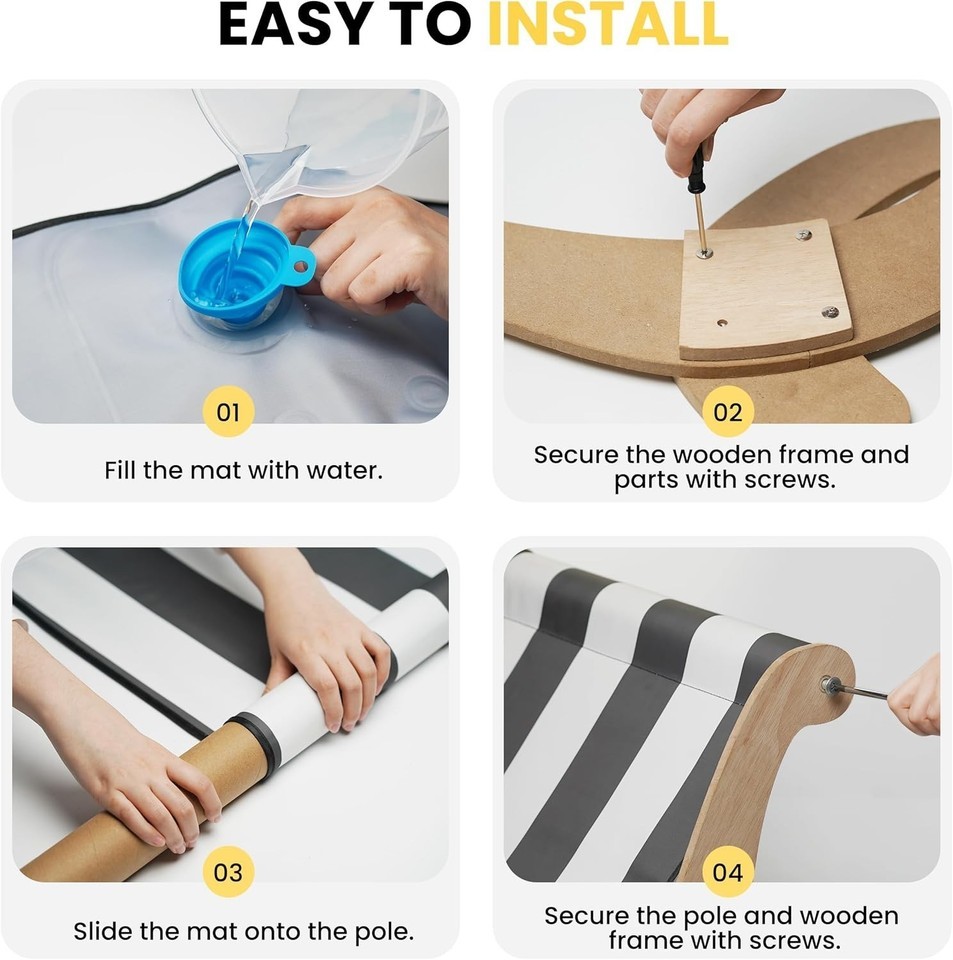 EASY TO INSTALL

01

Fill the mat with water.

02

Secure the wooden frame and parts with screws.

03

Slide the mat onto the pole.

04

Secure the pole and wooden frame with screws.