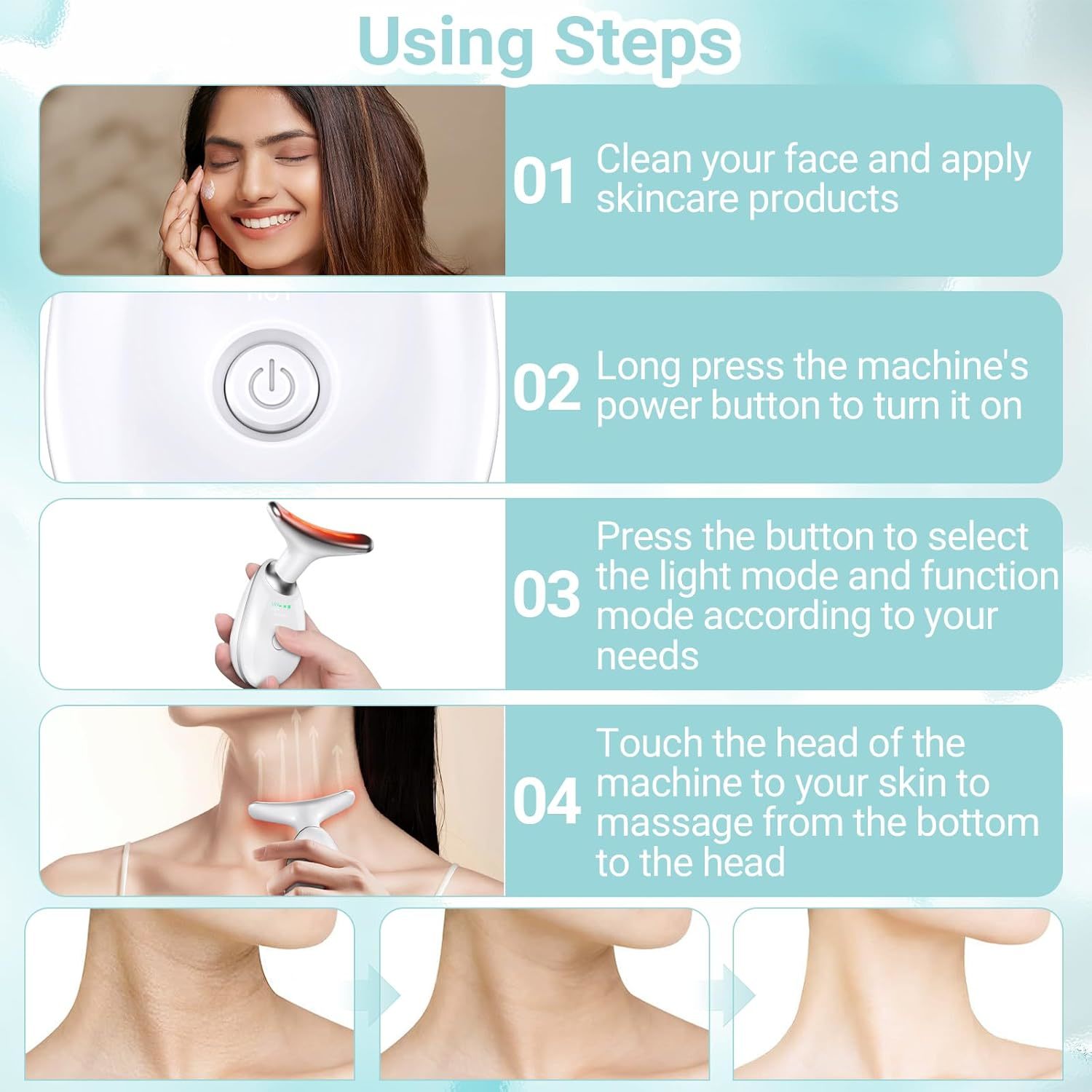 Using Steps

01 Clean your face and apply skincare products

02 Long press the machine's power button to turn it on

03 Press the button to select the light mode and function mode according to your needs

04 Touch the head of the machine to your skin to massage from the bottom to the head