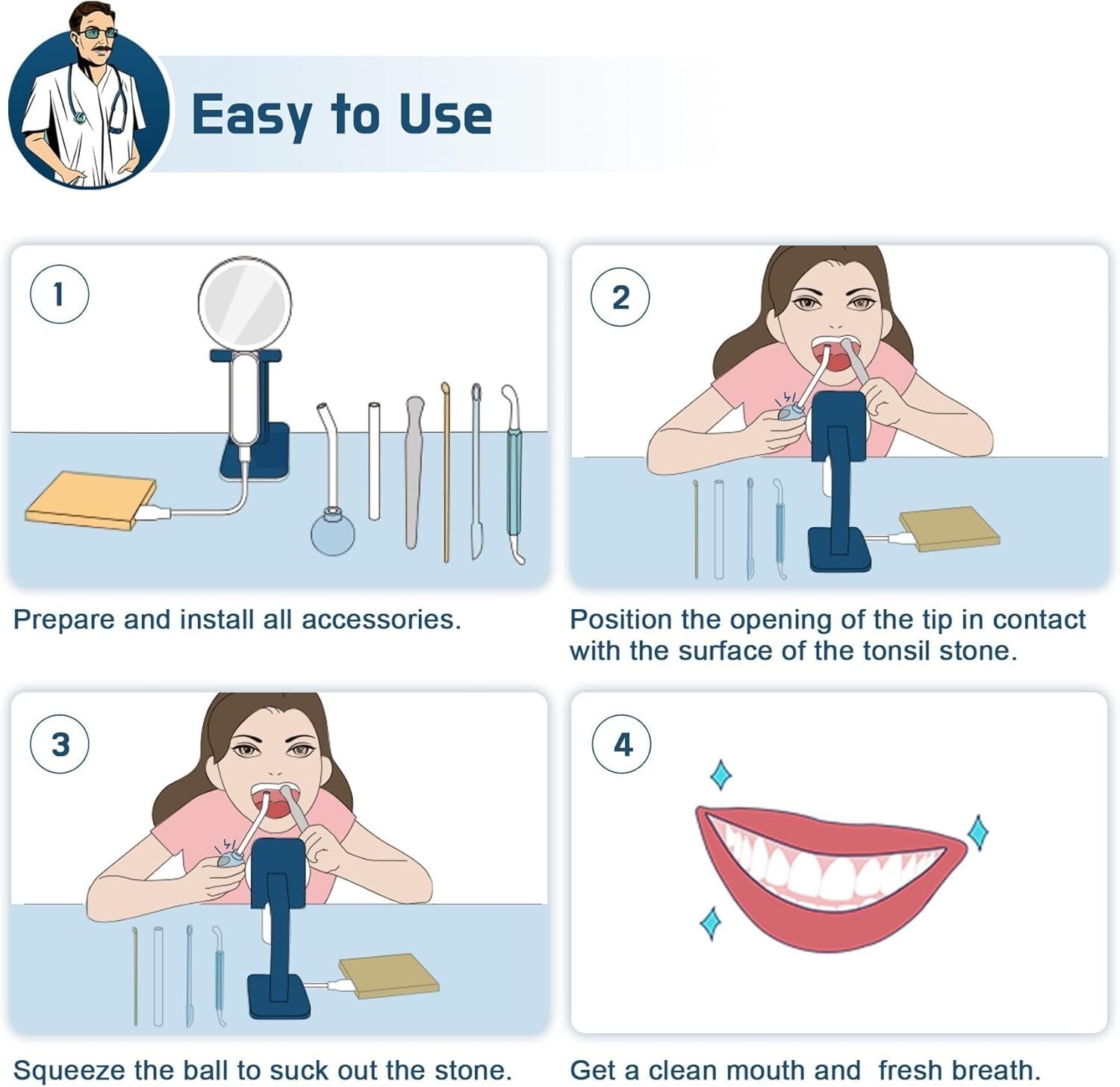 Easy to Use

1

Prepare and install all accessories.

2

Position the opening of the tip in contact with the surface of the tonsil stone.

3

Squeeze the ball to suck out the stone.

4

Get a clean mouth and fresh breath.