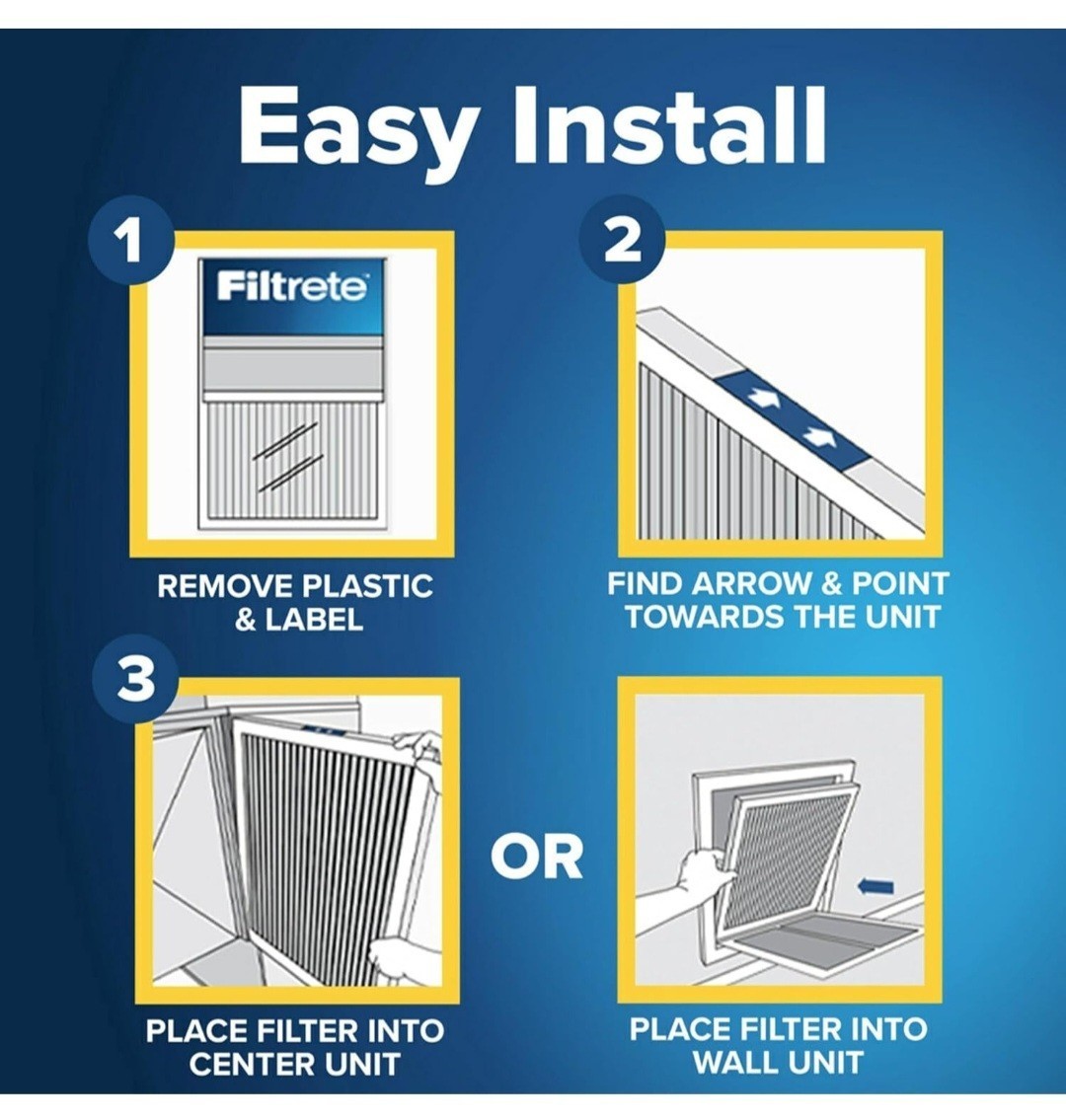 Easy Install

1

Filtrete

REMOVE PLASTIC & LABEL

2

FIND ARROW & POINT TOWARDS THE UNIT

3

PLACE FILTER INTO CENTER UNIT

OR

PLACE FILTER INTO WALL UNIT