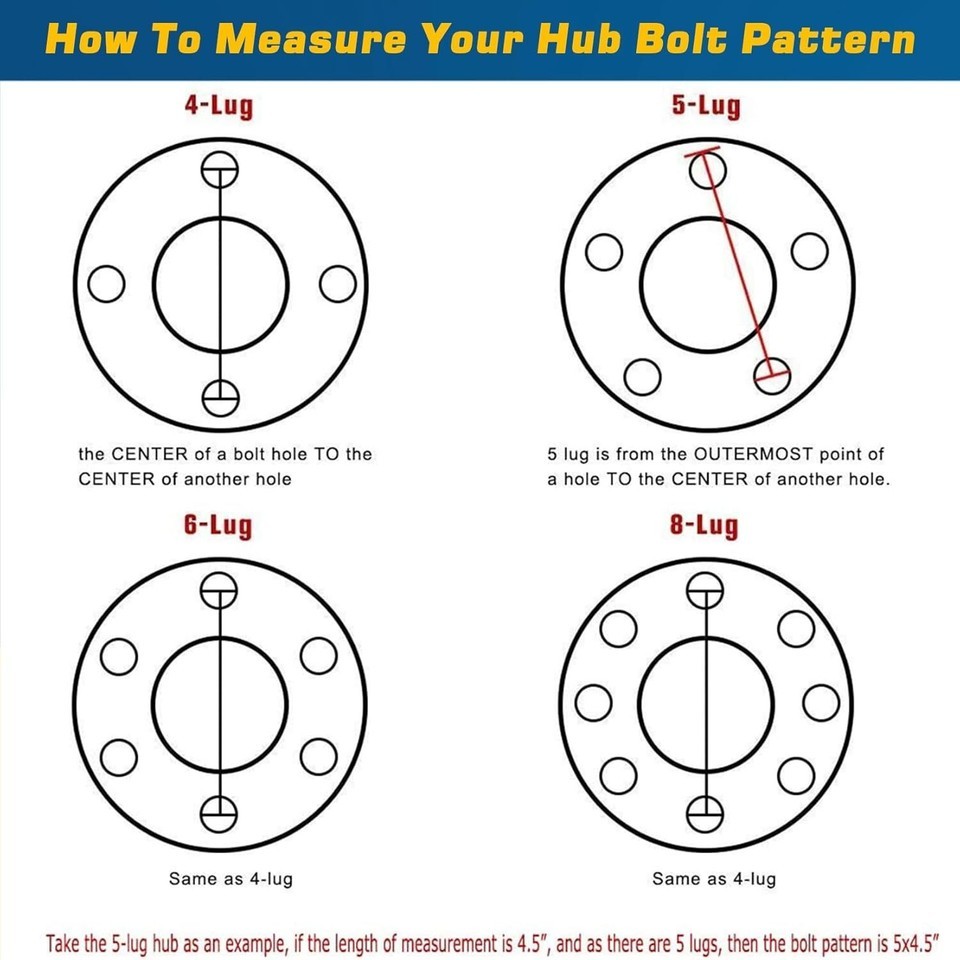 How To Measure Your Hub Bolt Pattern

4-Lug

the CENTER of a bolt hole TO the CENTER of another hole

5-Lug

5 lug is from the OUTERMOST point of a hole TO the CENTER of another hole.

6-Lug

Same as 4-lug

8-Lug

Same as 4-lug

Take the 5-lug hub as an example, if the length of measurement is 4.5", and as there are 5 lugs, then the bolt pattern is 5x4.5"