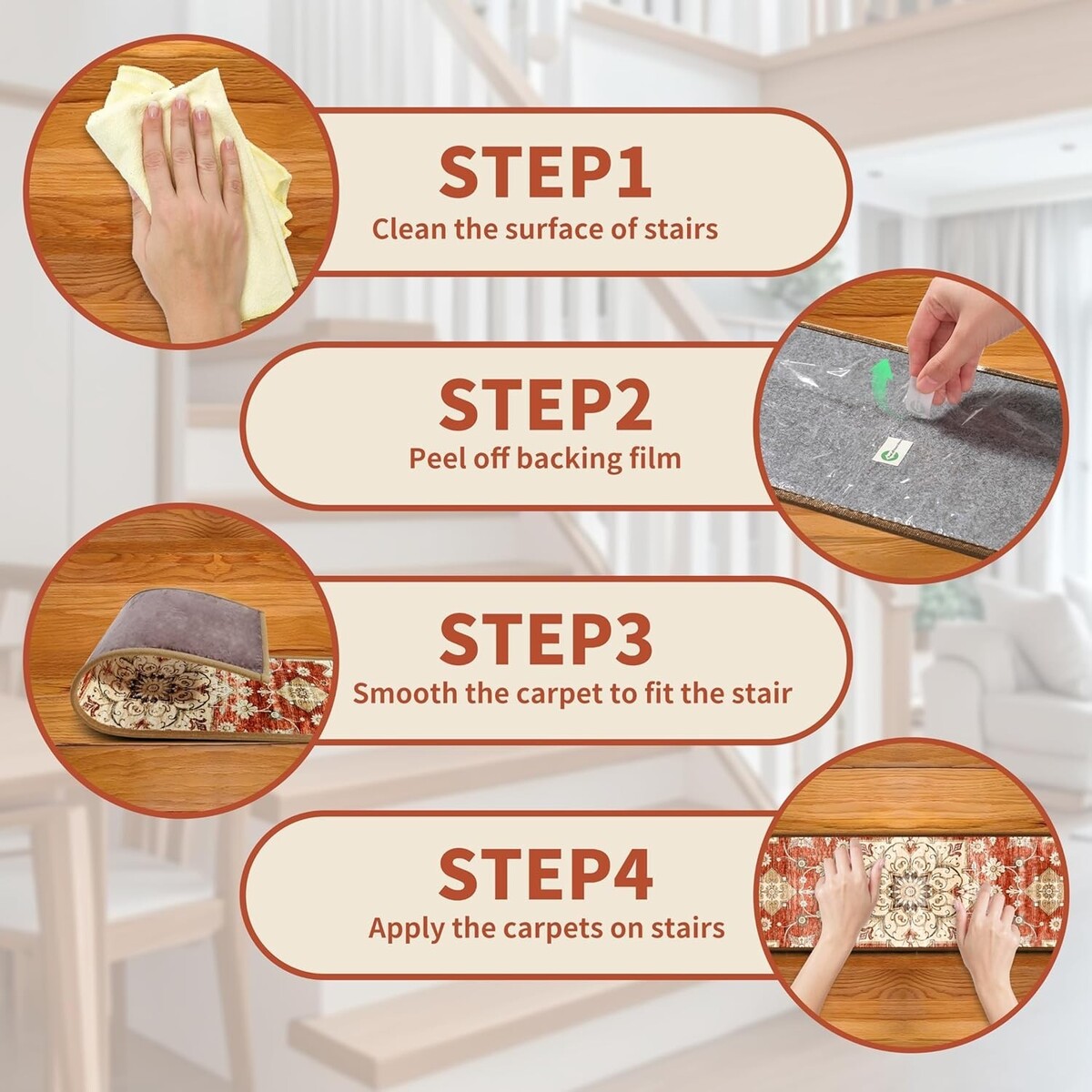 STEP1
Clean the surface of stairs

STEP2
Peel off backing film

STEP3
Smooth the carpet to fit the stair

STEP4
Apply the carpets on stairs