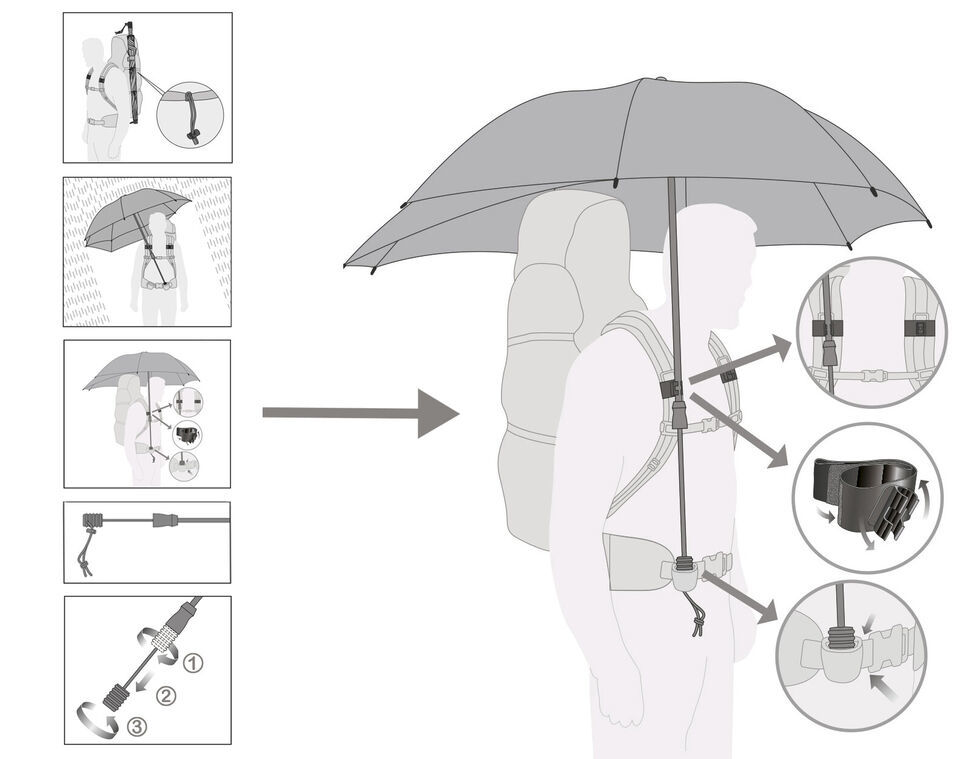 ①
②
③