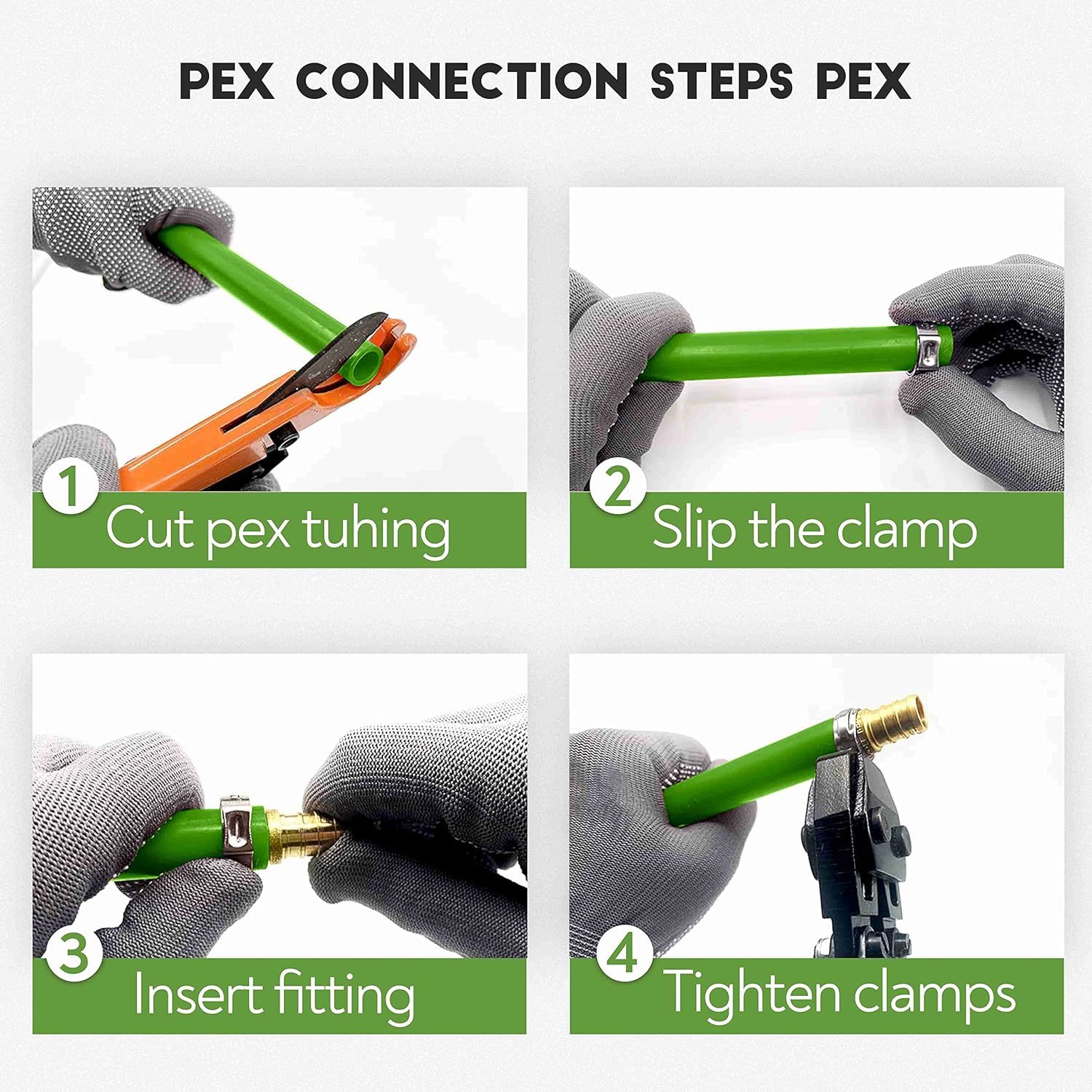 PEX CONNECTION STEPS PEX

1 Cut pex tuhing

2 Slip the clamp

3 Insert fitting

4 Tighten clamps