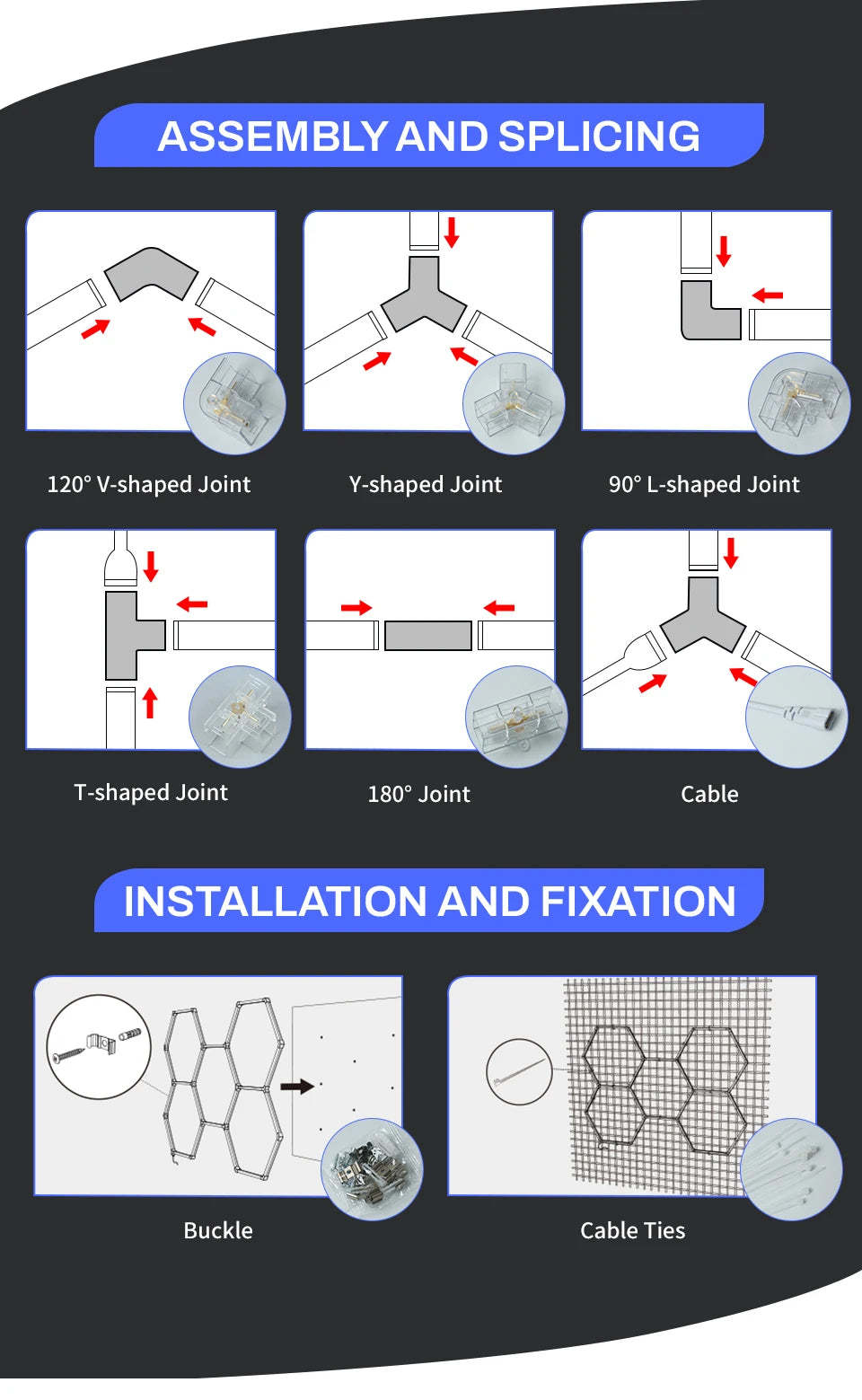 ASSEMBLY AND SPLICING

120° V-shaped Joint

Y-shaped Joint

90° L-shaped Joint

T-shaped Joint

180° Joint

Cable

INSTALLATION AND FIXATION

Buckle

Cable Ties