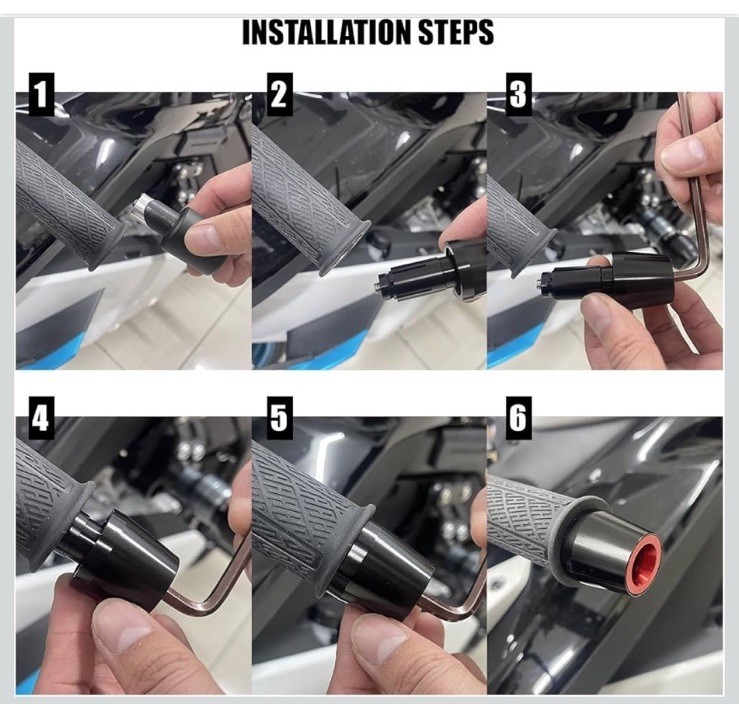 INSTALLATION STEPS

1

2

3

4

5

6