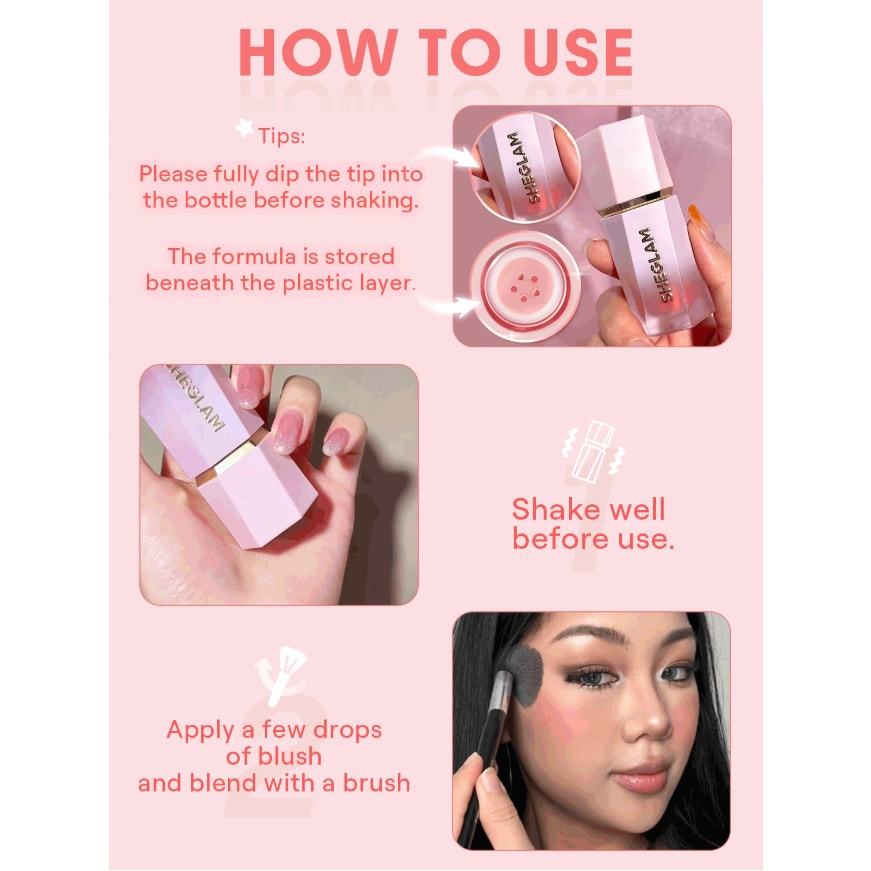 HOW TO USE

Tips:

Please fully dip the tip into the bottle before shaking.

The formula is stored beneath the plastic layer.

SHEGLAM

SHEGLAM

SHEGLAM

1

Shake well before use.

2

Apply a few drops of blush and blend with a brush