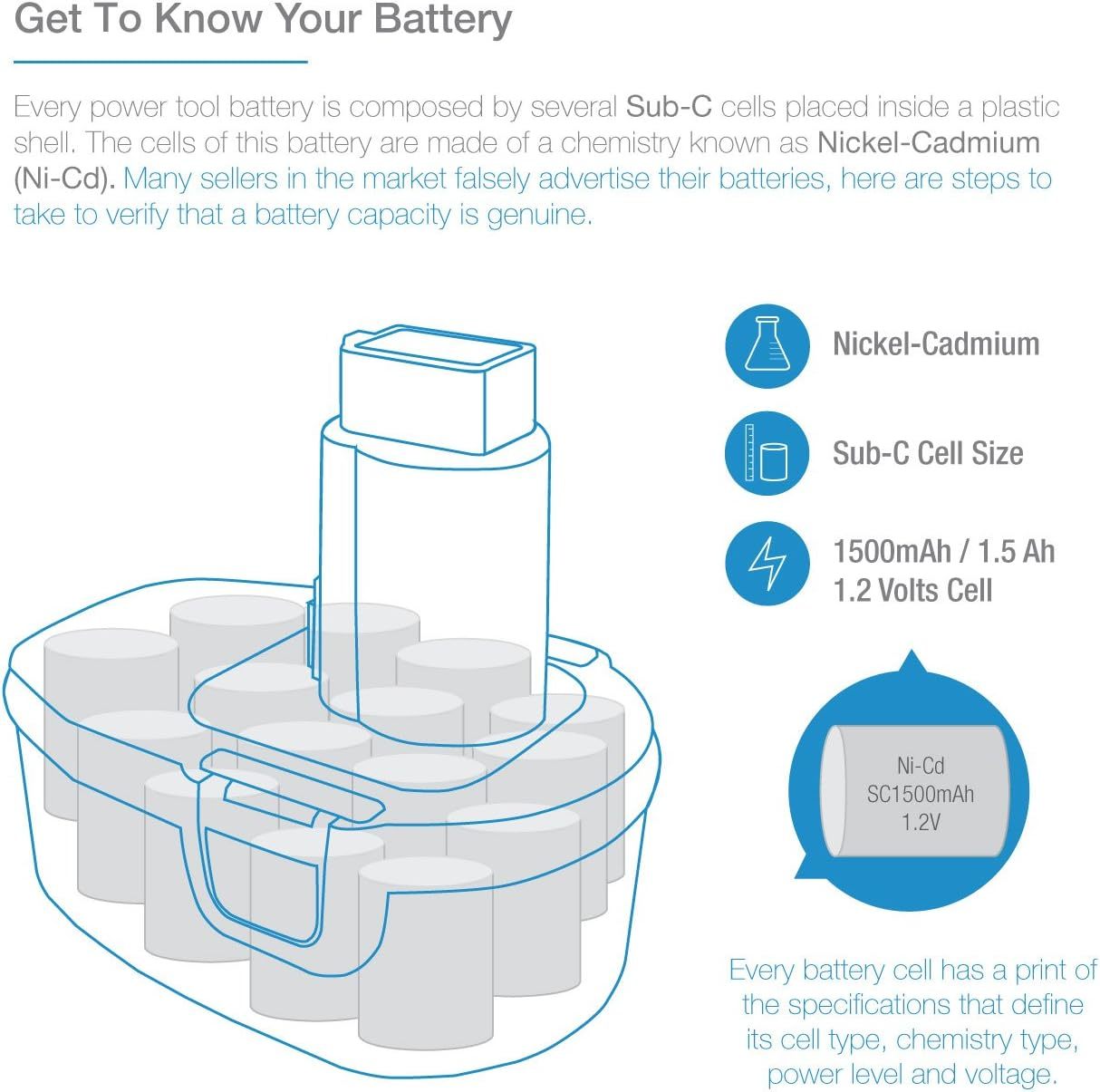 Get To Know Your Battery

Every power tool battery is composed by several Sub-C cells placed inside a plastic shell. The cells of this battery are made of a chemistry known as Nickel-Cadmium (Ni-Cd). Many sellers in the market falsely advertise their batteries, here are steps to take to verify that a battery capacity is genuine.

Nickel-Cadmium

Sub-C Cell Size

1500mAh / 1.5 Ah
1.2 Volts Cell

Ni-Cd
SC1500mAh
1.2V

Every battery cell has a print of the specifications that define its cell type, chemistry type, power level and voltage.