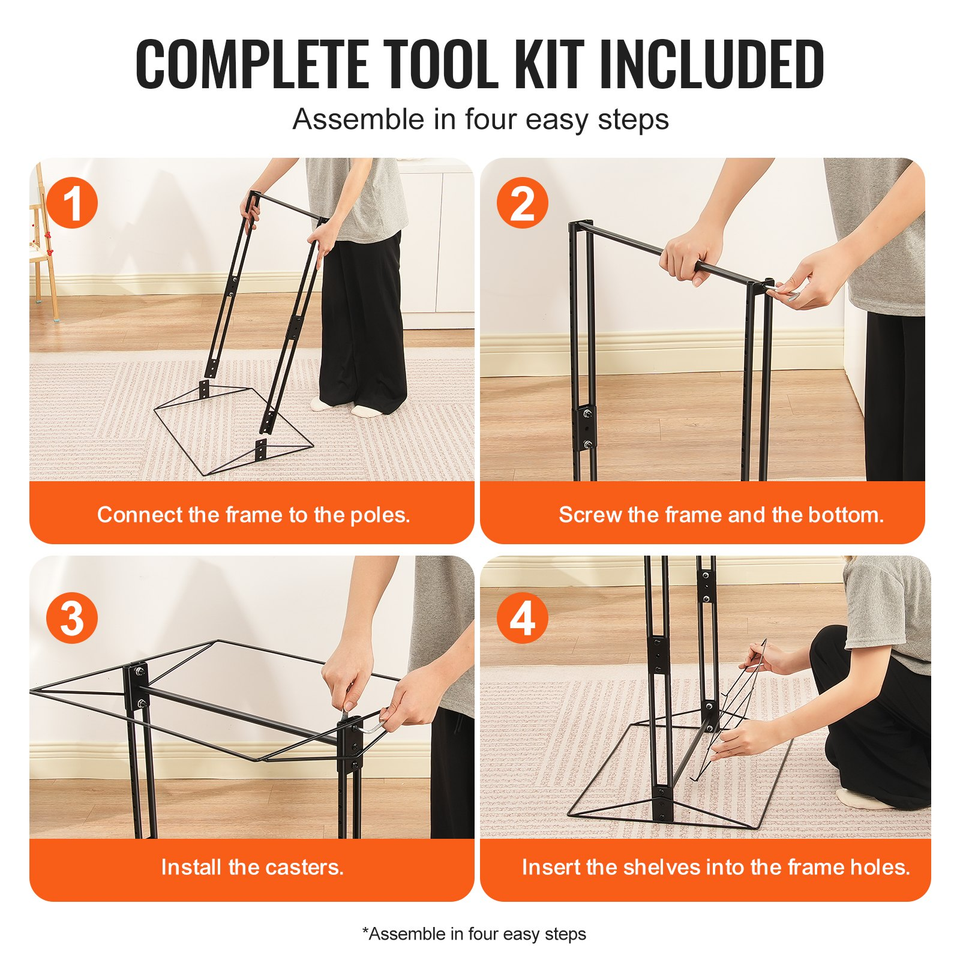 COMPLETE TOOL KIT INCLUDED
Assemble in four easy steps

1
Connect the frame to the poles.

2
Screw the frame and the bottom.

3
Install the casters.

4
Insert the shelves into the frame holes.

*Assemble in four easy steps