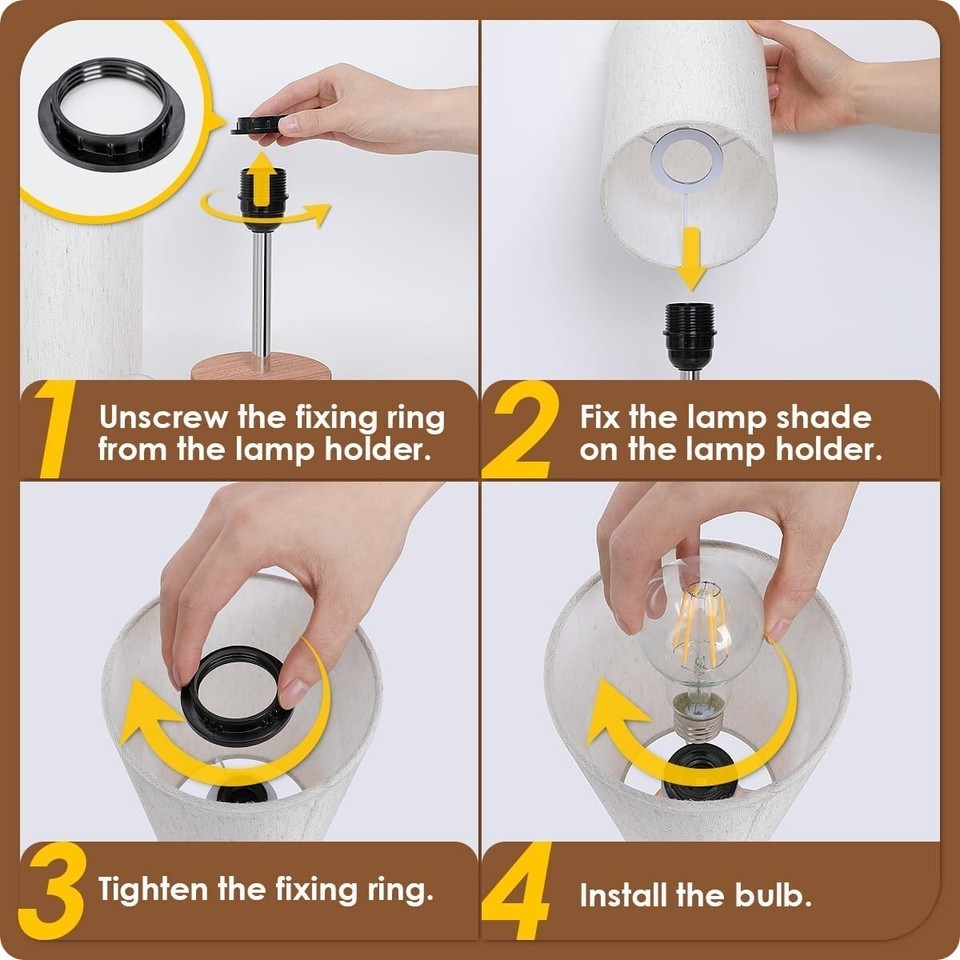 1 Unscrew the fixing ring from the lamp holder.

2 Fix the lamp shade on the lamp holder.

3 Tighten the fixing ring.

4 Install the bulb.