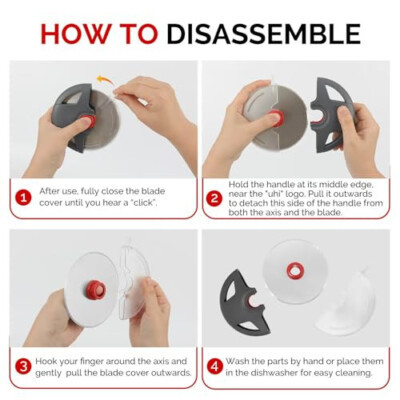 HOW TO DISASSEMBLE

1 After use, fully close the blade cover until you hear a "click".

2 Hold the handle at its middle edge, near the "uhi" logo. Pull it outwards to detach this side of the handle from both the axis and the blade.

3 Hook your finger around the axis and gently pull the blade cover outwards.

4 Wash the parts by hand or place them in the dishwasher for easy cleaning.