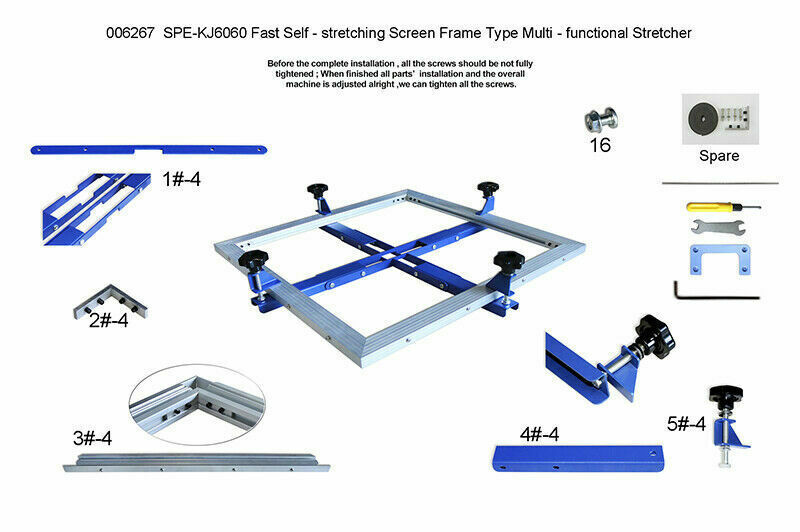 006267 SPE-KJ6060 Fast Self - stretching Screen Frame Type Multi - functional Stretcher

Before the complete installation , all the screws should be not fully tightened ; When finished all parts' installation and the overall machine is adjusted alright ,we can tighten all the screws.

16

Spare

1#-4

2#-4

3#-4

4#-4

5#-4