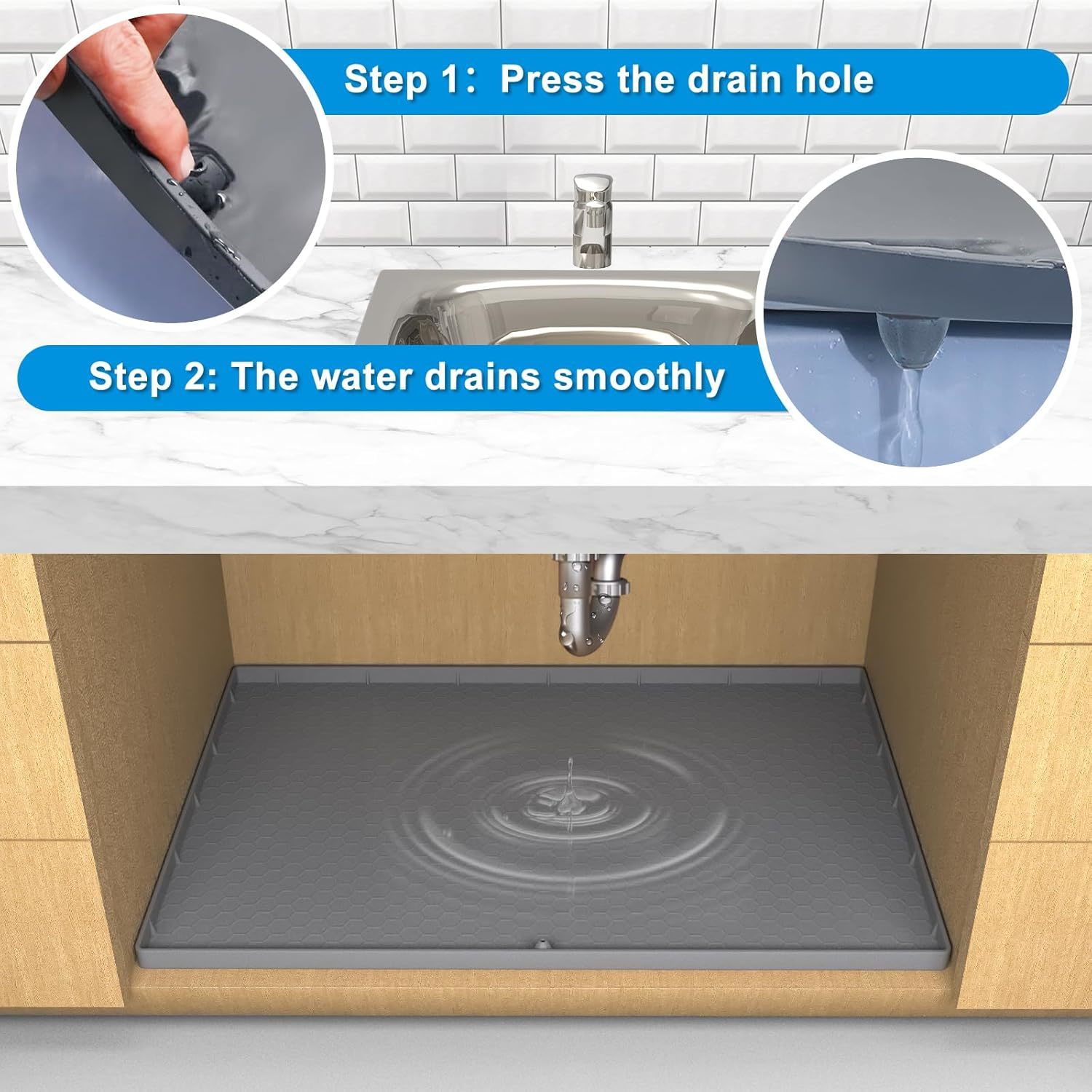 Step 1: Press the drain hole

Step 2: The water drains smoothly