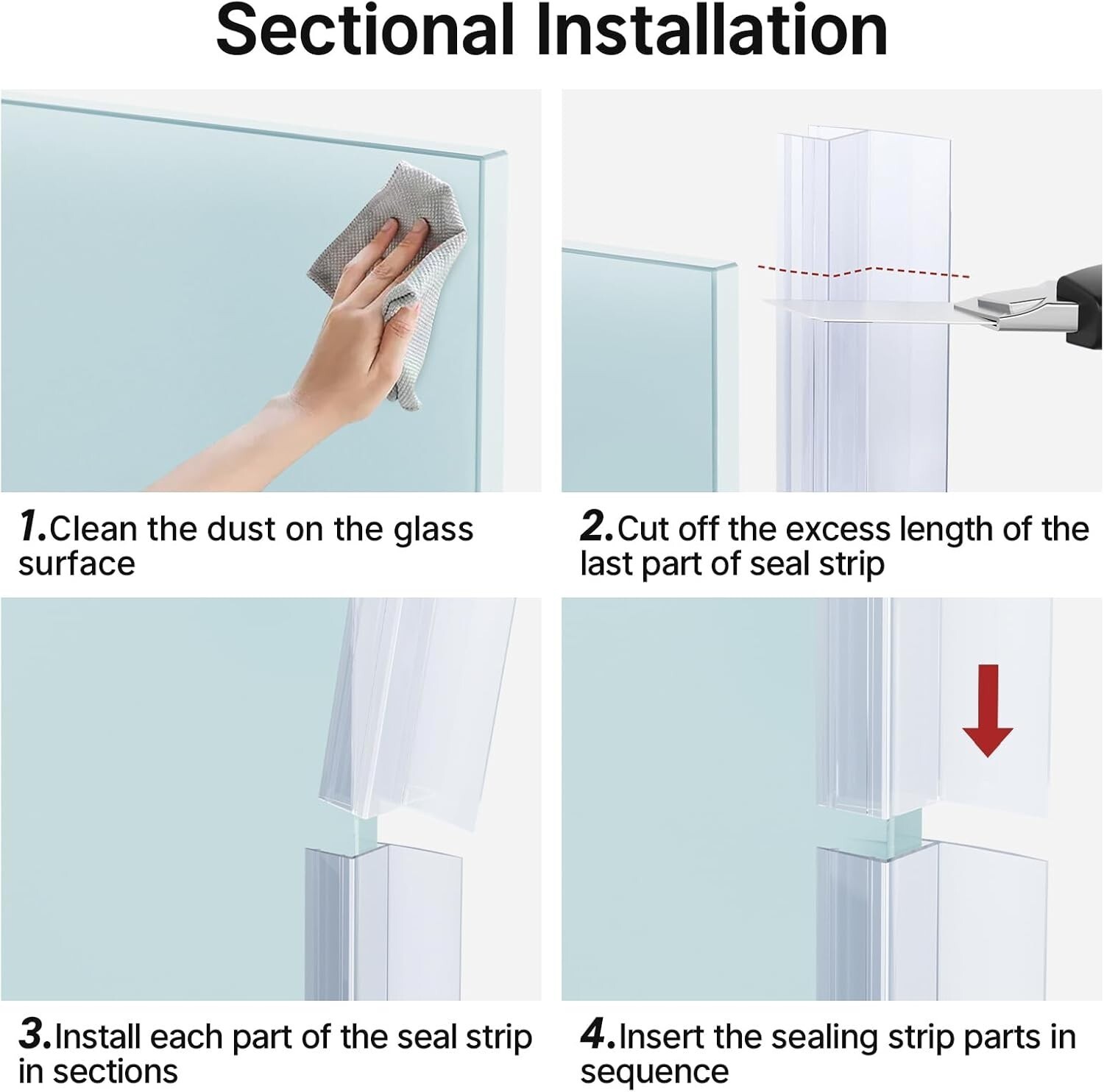 Sectional Installation

1.Clean the dust on the glass surface

2.Cut off the excess length of the last part of seal strip

3.Install each part of the seal strip in sections

4.Insert the sealing strip parts in sequence