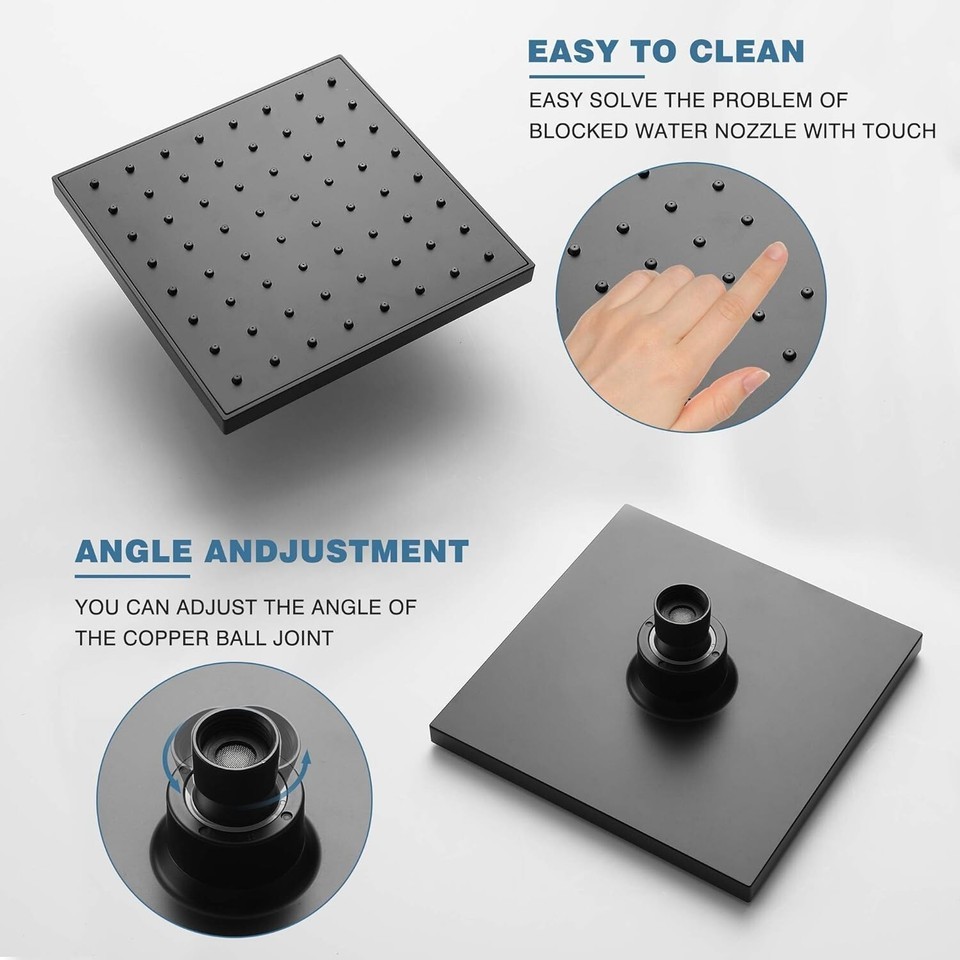 EASY TO CLEAN

EASY SOLVE THE PROBLEM OF BLOCKED WATER NOZZLE WITH TOUCH

ANGLE ANDJUSTMENT

YOU CAN ADJUST THE ANGLE OF THE COPPER BALL JOINT