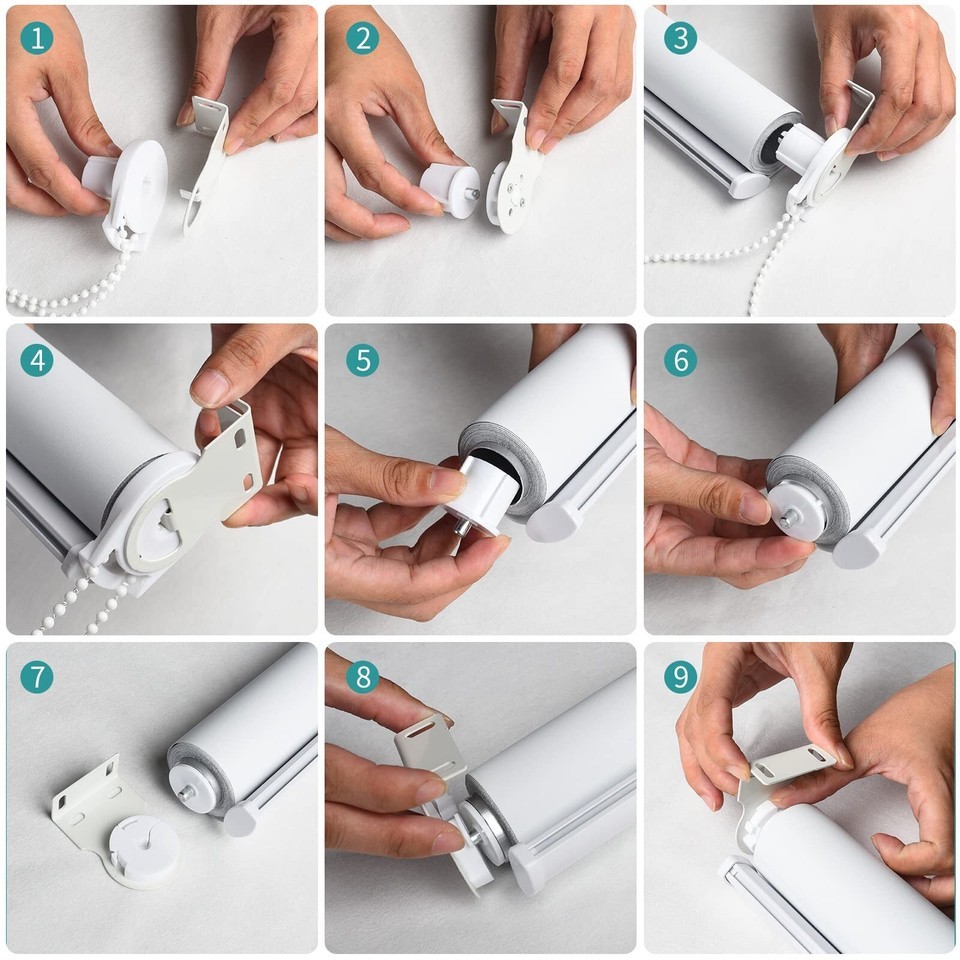 1

2

3

4

5

6

7

8

9