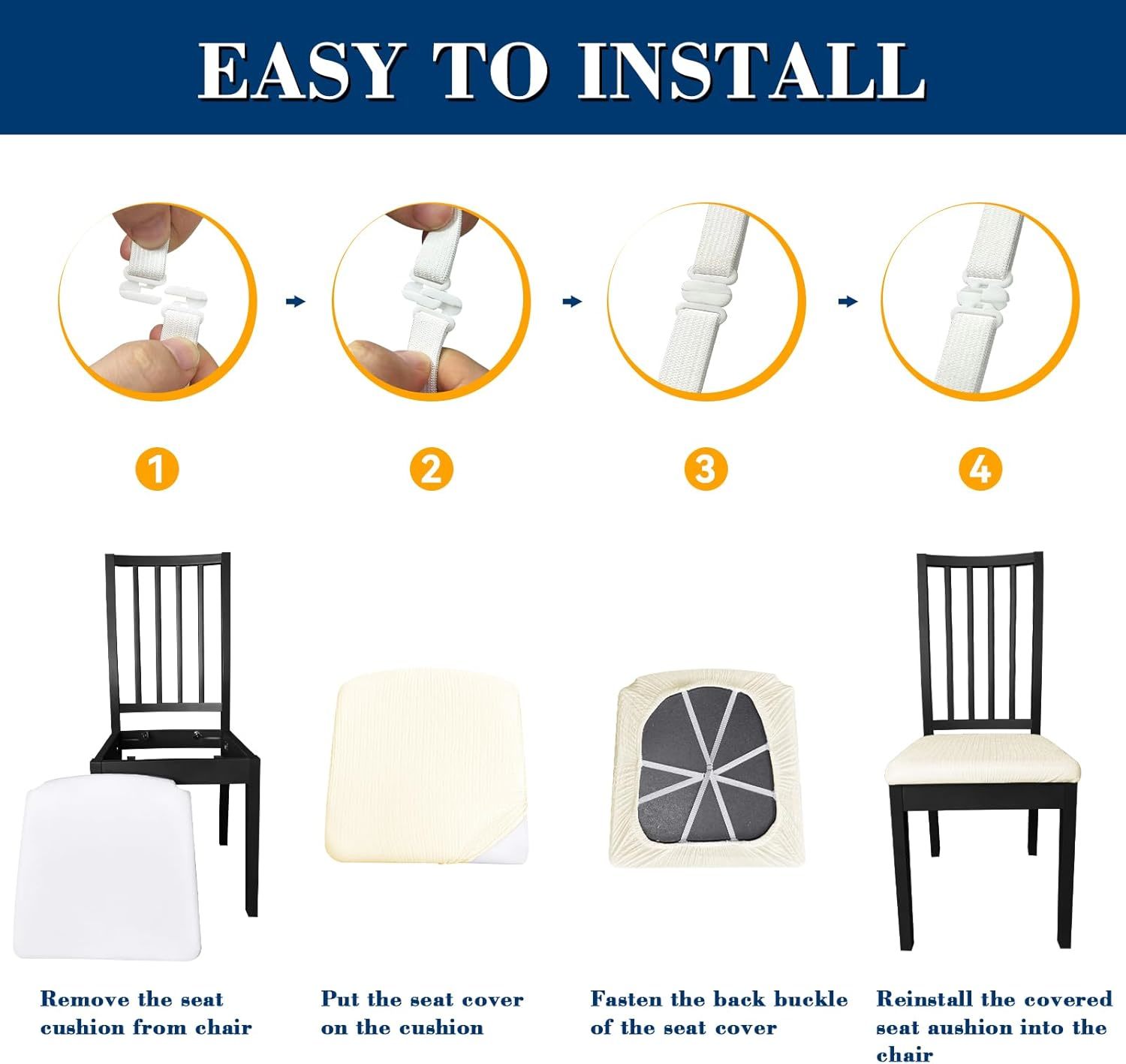 EASY TO INSTALL

1

2

3

4

Remove the seat cushion from chair

Put the seat cover on the cushion

Fasten the back buckle of the seat cover

Reinstall the covered seat aushion into the chair