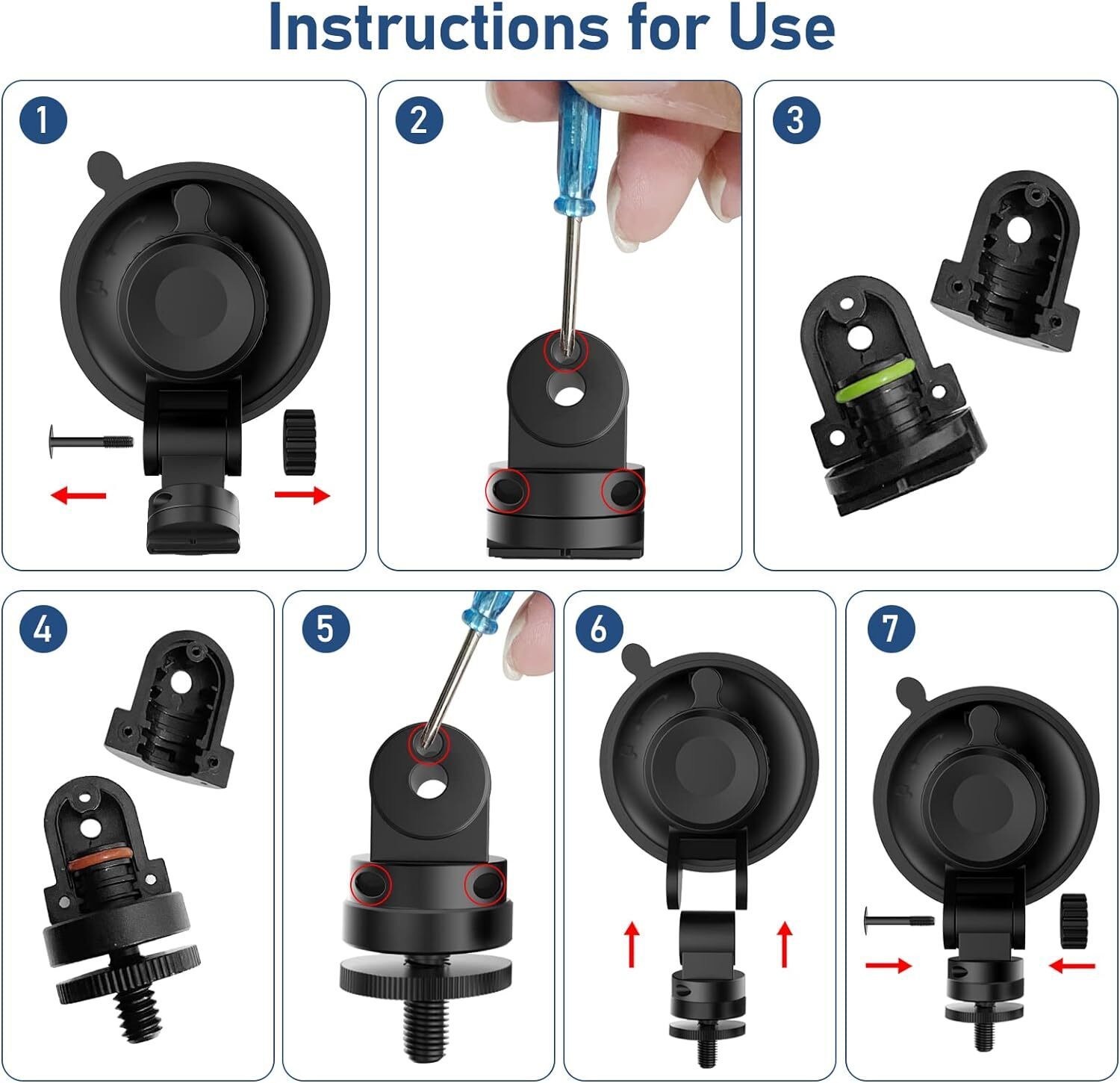 Instructions for Use

1

2

3

4

5

6

7