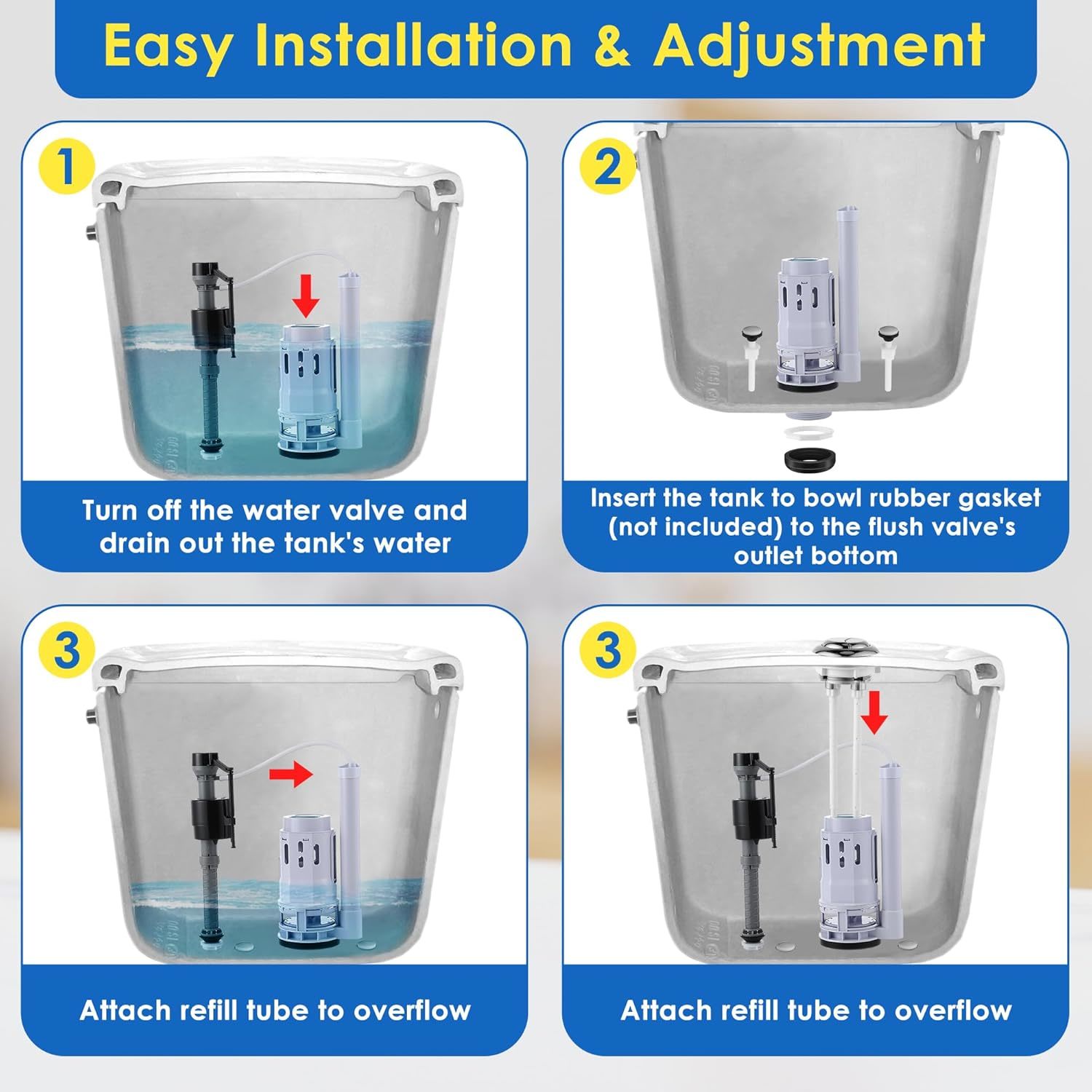 Easy Installation & Adjustment

1

Turn off the water valve and drain out the tank's water

2

Insert the tank to bowl rubber gasket (not included) to the flush valve's outlet bottom

3

Attach refill tube to overflow

3

Attach refill tube to overflow