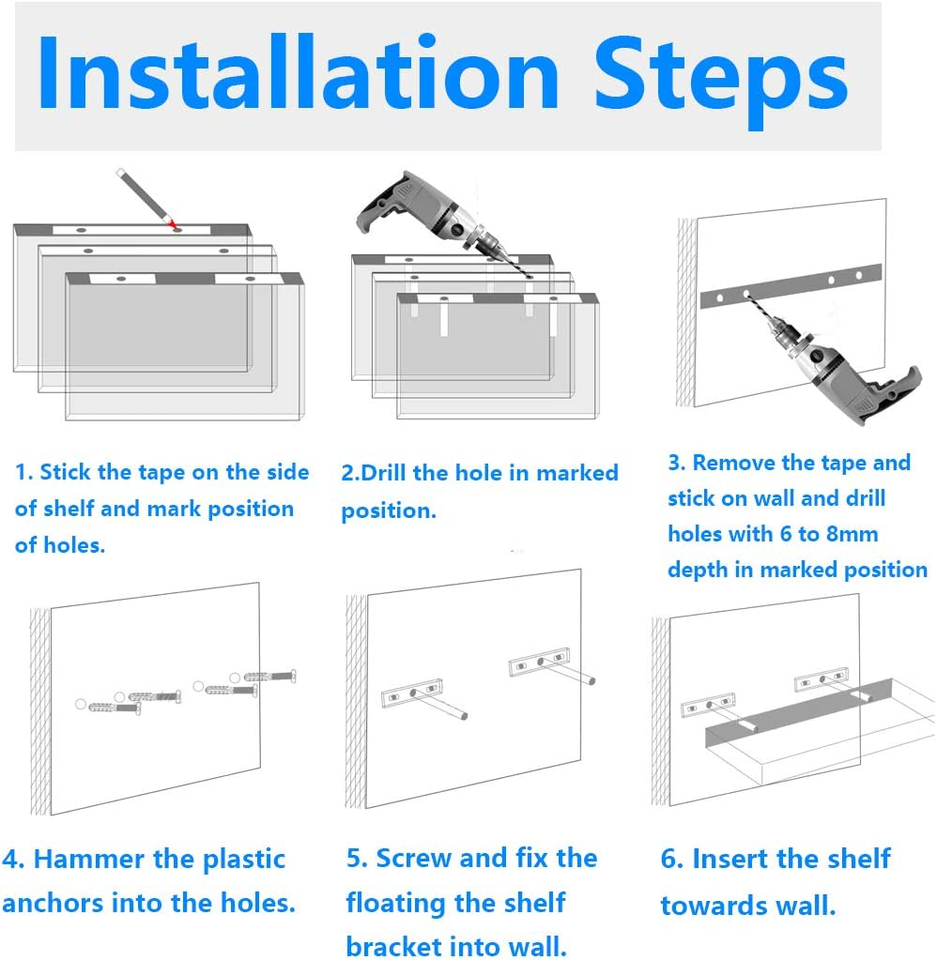 Installation Steps

1. Stick the tape on the side of shelf and mark position of holes.

2.Drill the hole in marked position.

3. Remove the tape and stick on wall and drill holes with 6 to 8mm depth in marked position

4. Hammer the plastic anchors into the holes.

5. Screw and fix the floating the shelf bracket into wall.

6. Insert the shelf towards wall.