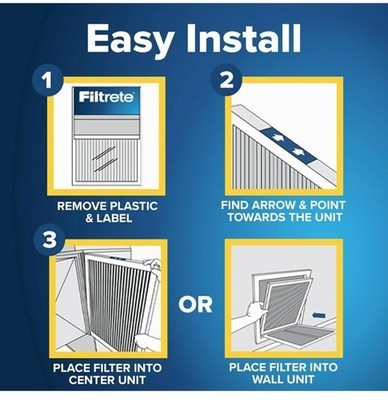 Easy Install

1

Filtrete

REMOVE PLASTIC & LABEL

2

FIND ARROW & POINT TOWARDS THE UNIT

3

PLACE FILTER INTO CENTER UNIT

OR

PLACE FILTER INTO WALL UNIT