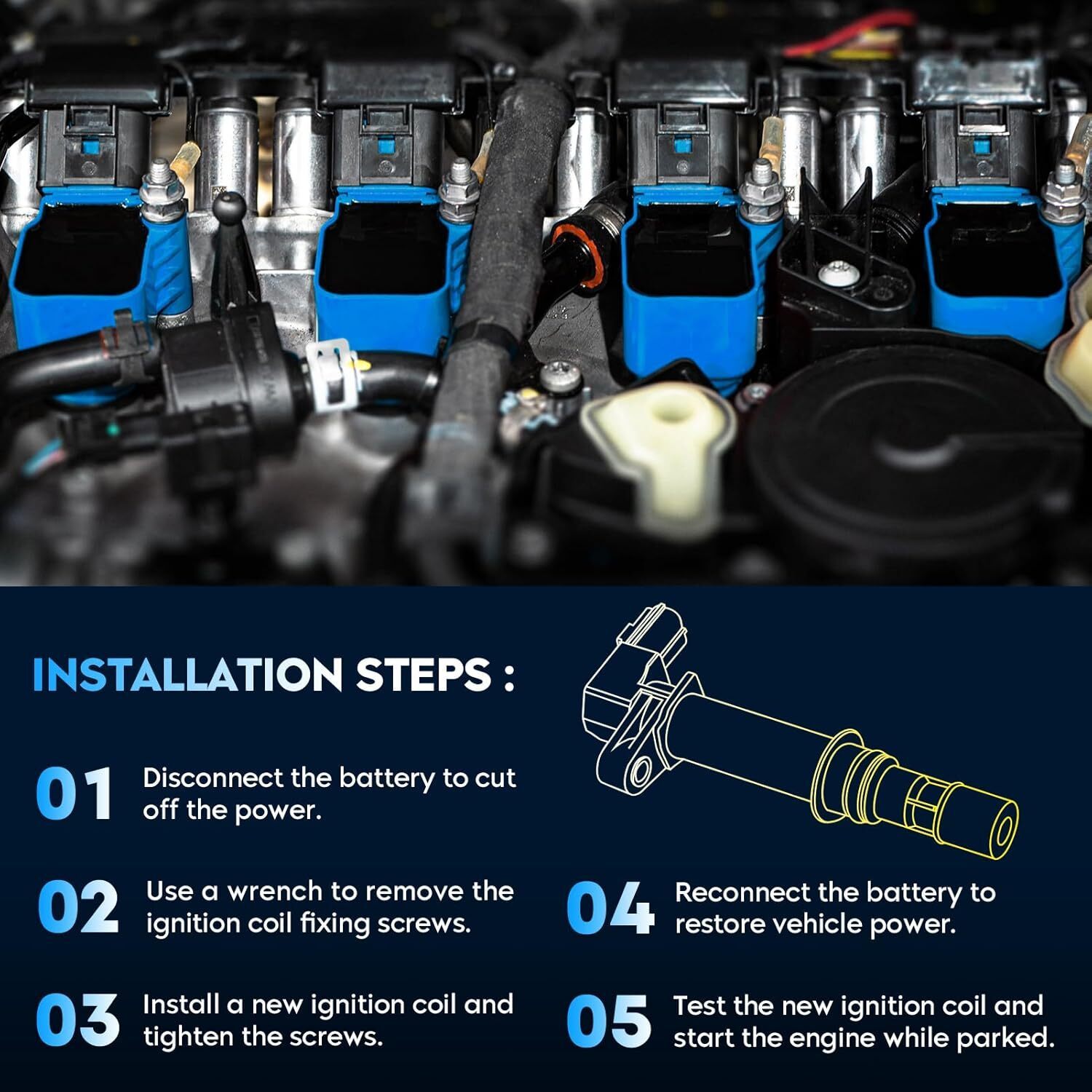 INSTALLATION STEPS :

01 Disconnect the battery to cut off the power.

02 Use a wrench to remove the ignition coil fixing screws.

03 Install a new ignition coil and tighten the screws.

04 Reconnect the battery to restore vehicle power.

05 Test the new ignition coil and start the engine while parked.