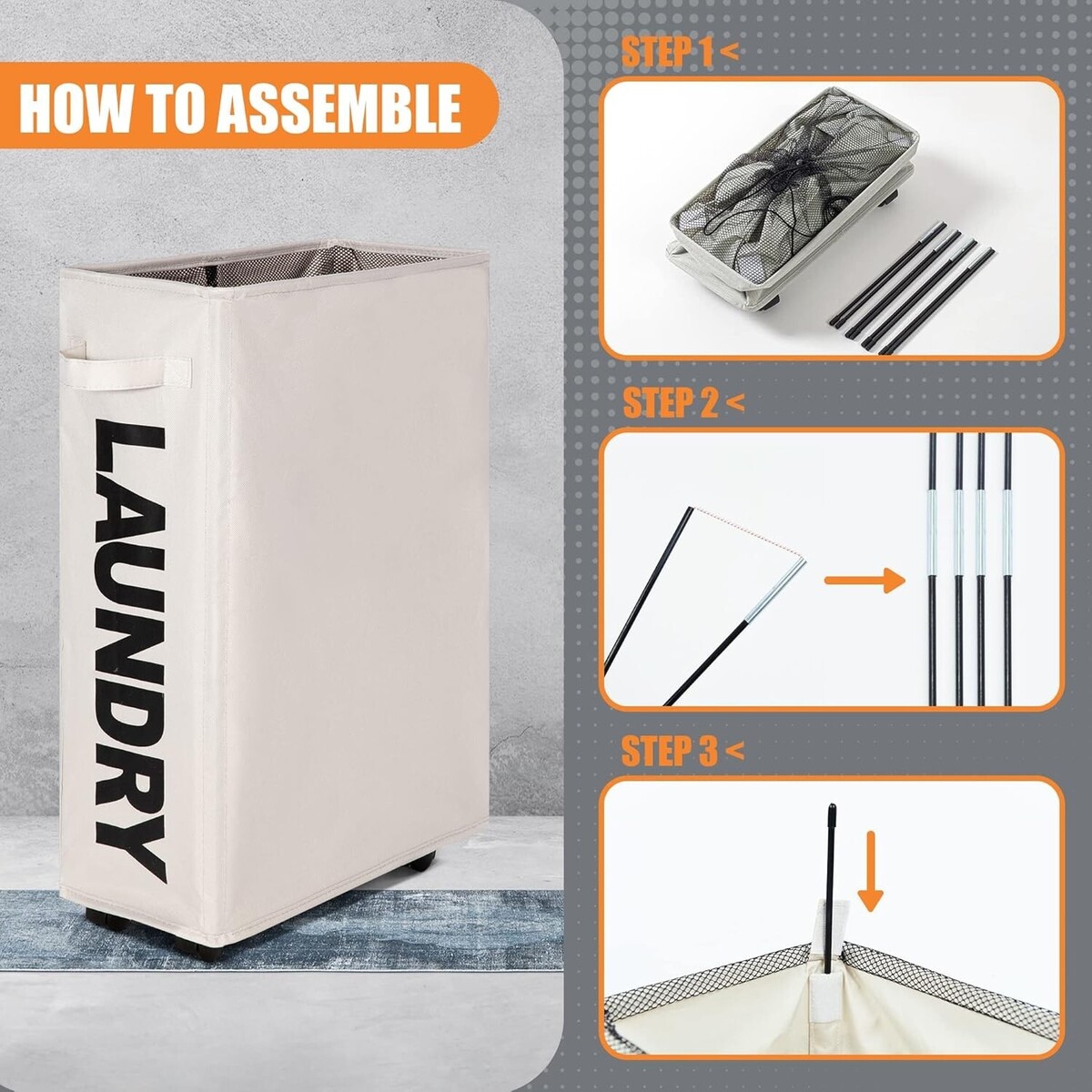 HOW TO ASSEMBLE

LAUNDRY

STEP 1 <

STEP 2 <

STEP 3 <