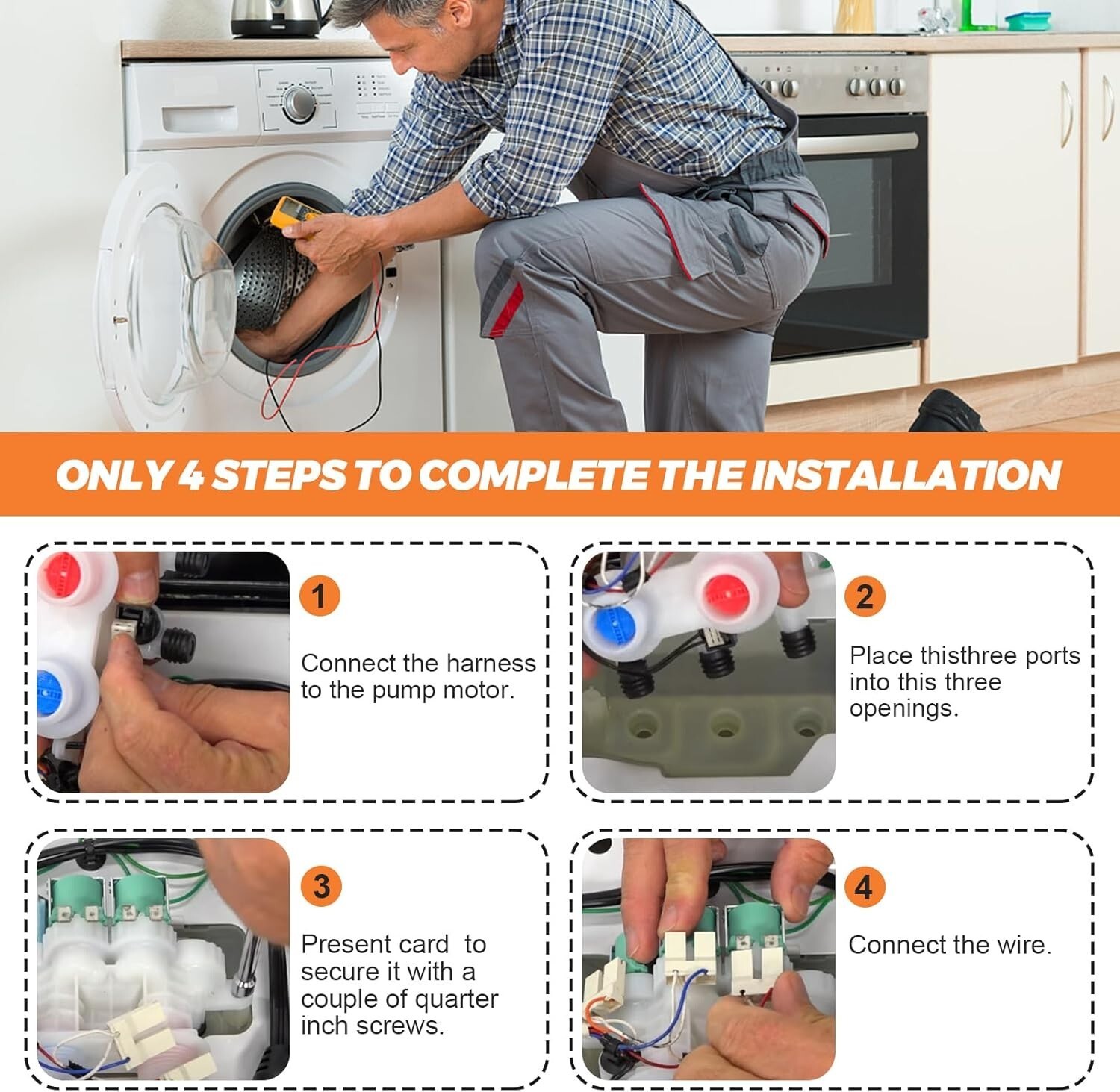 ONLY 4 STEPS TO COMPLETE THE INSTALLATION

1

Connect the harness to the pump motor.

2

Place thisthree ports into this three openings.

3

Present card to secure it with a couple of quarter inch screws.

4

Connect the wire.