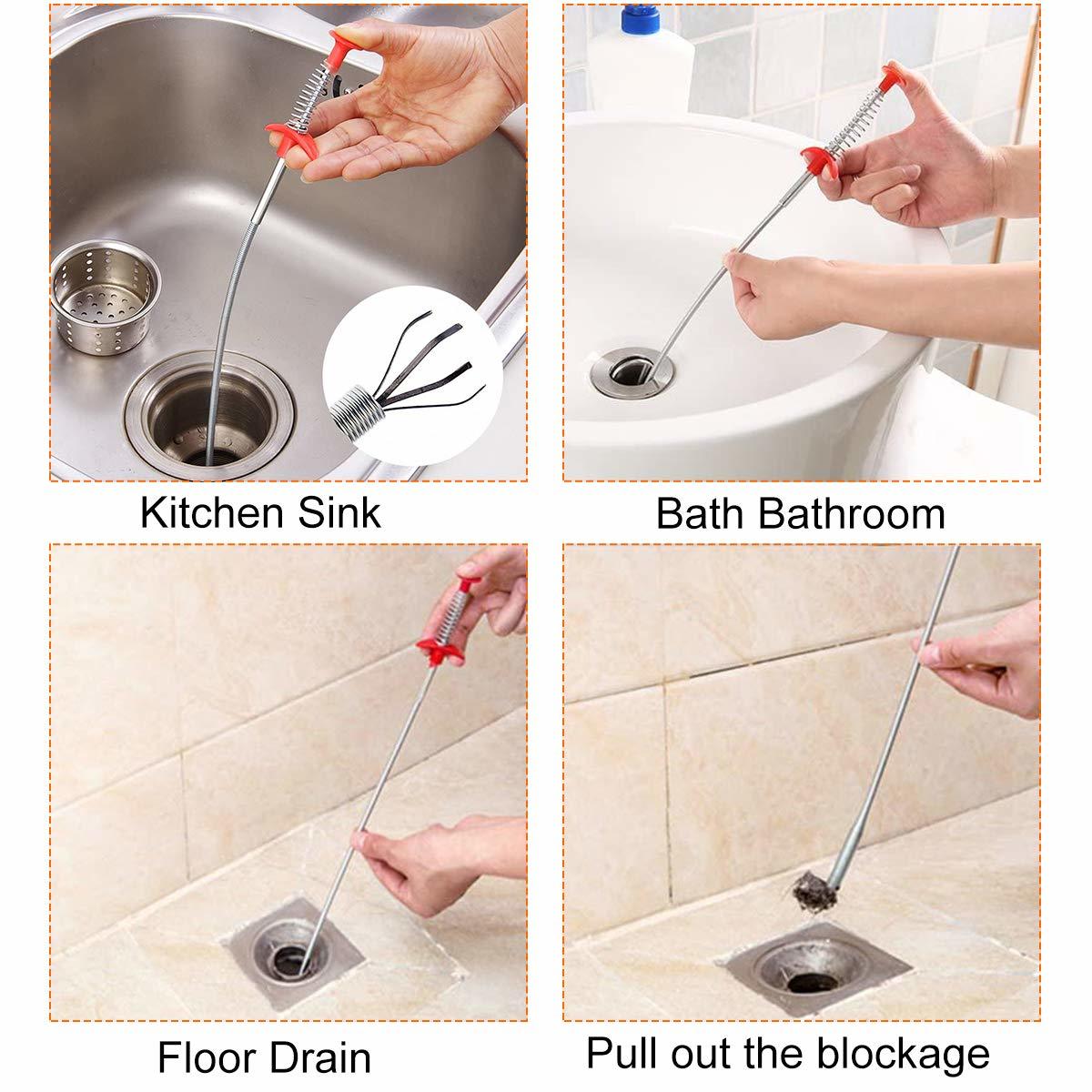 Kitchen Sink

Bath Bathroom

Floor Drain

Pull out the blockage