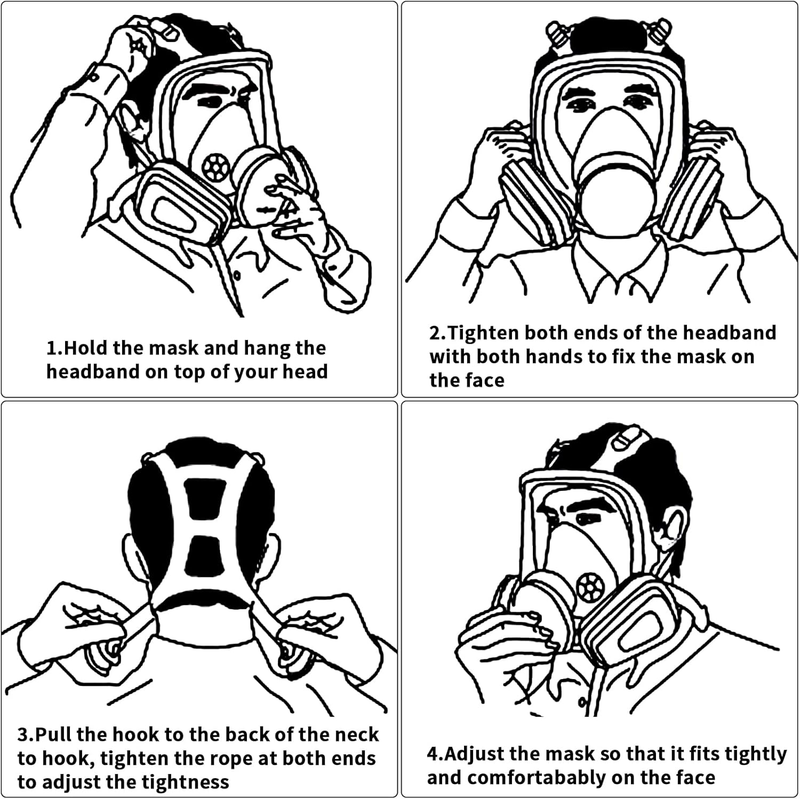 1.Hold the mask and hang the headband on top of your head

2.Tighten both ends of the headband with both hands to fix the mask on the face

3.Pull the hook to the back of the neck to hook, tighten the rope at both ends to adjust the tightness

4.Adjust the mask so that it fits tightly and comfortabably on the face