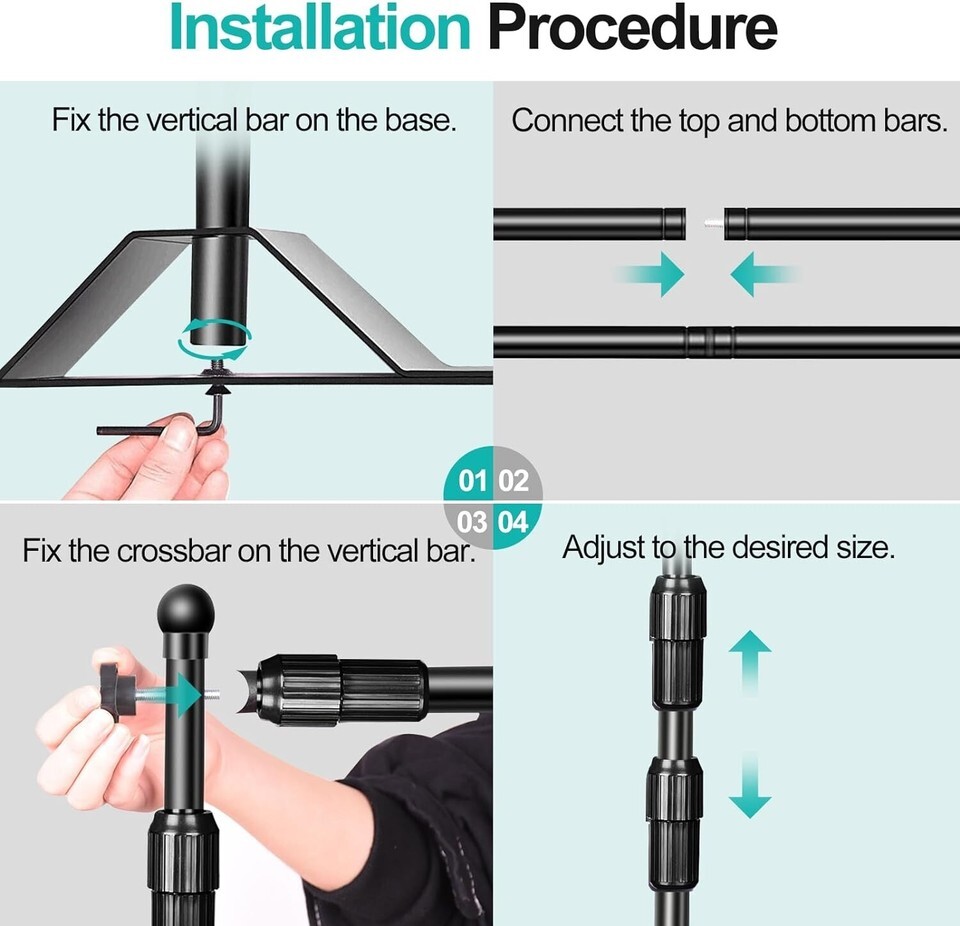 Installation Procedure

Fix the vertical bar on the base.

Connect the top and bottom bars.

01 02
03 04

Fix the crossbar on the vertical bar.

Adjust to the desired size.