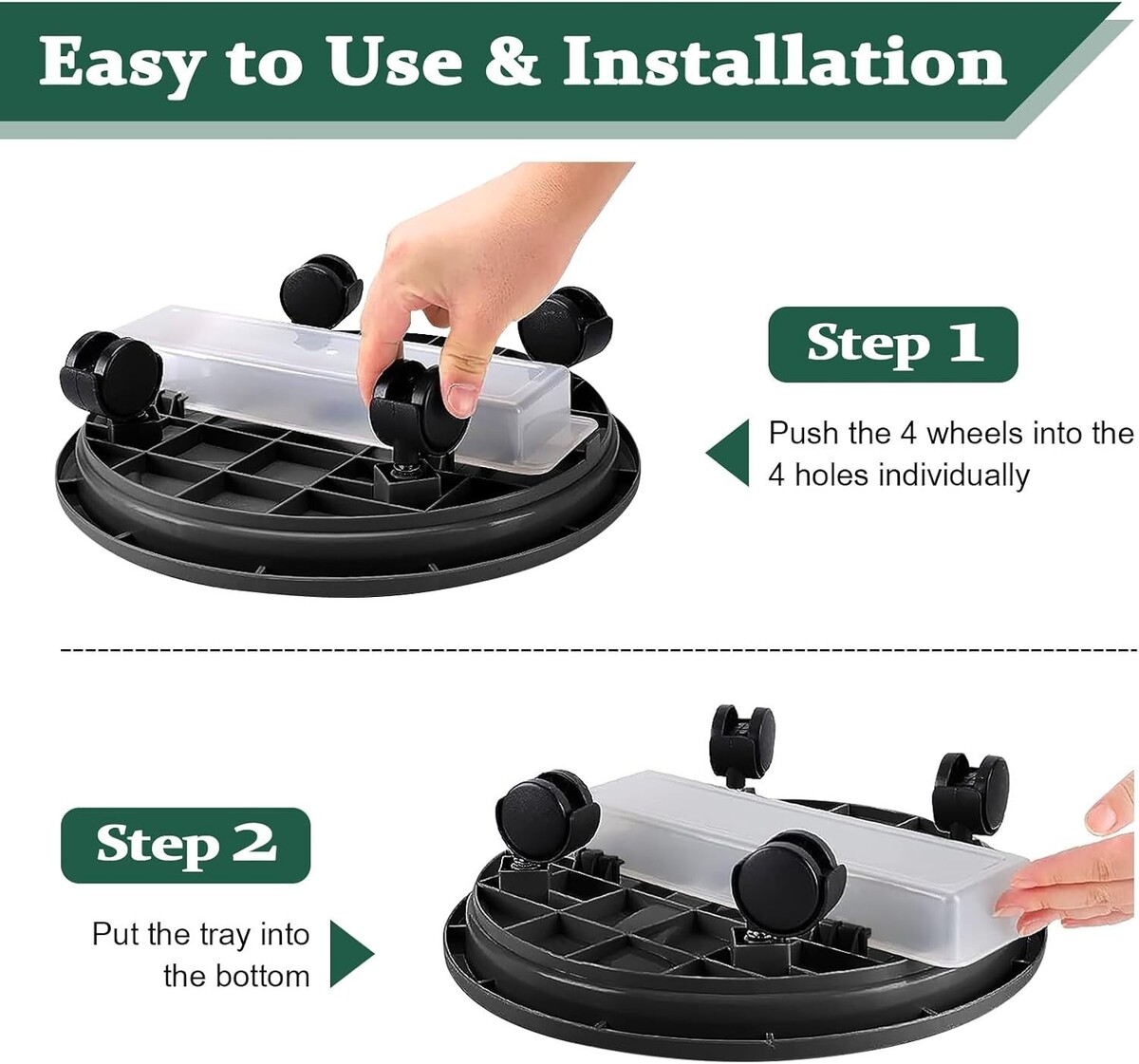 Easy to Use & Installation

Step 1

Push the 4 wheels into the 4 holes individually

Step 2

Put the tray into the bottom