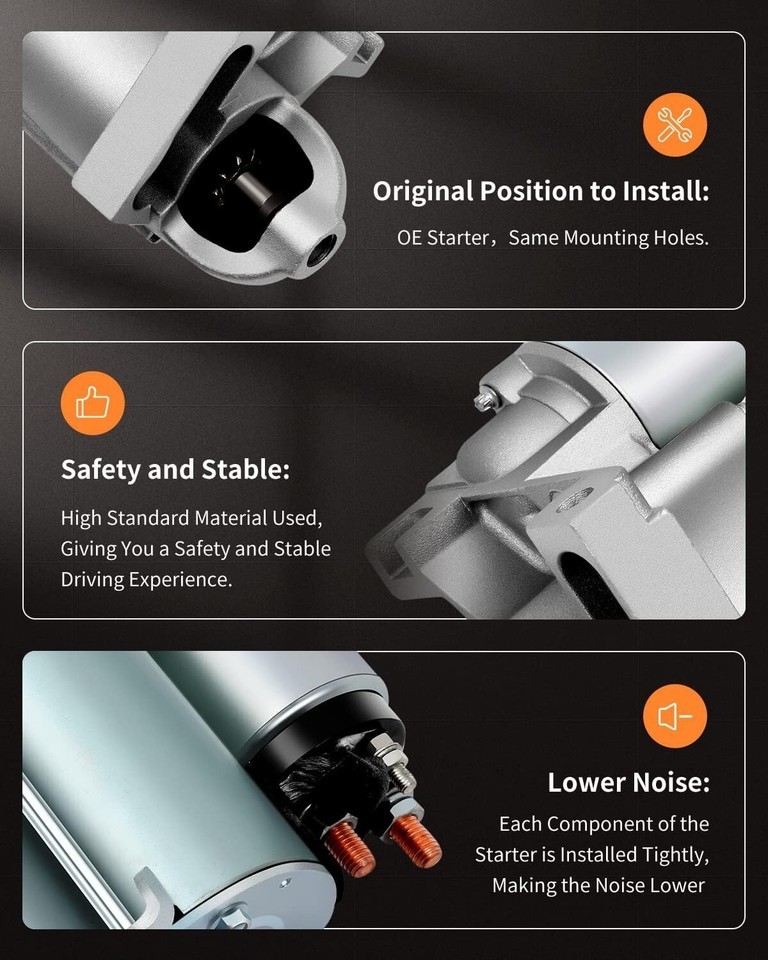 Original Position to Install:

OE Starter，Same Mounting Holes.

Safety and Stable:

High Standard Material Used, Giving You a Safety and Stable Driving Experience.

Lower Noise:

Each Component of the Starter is Installed Tightly, Making the Noise Lower