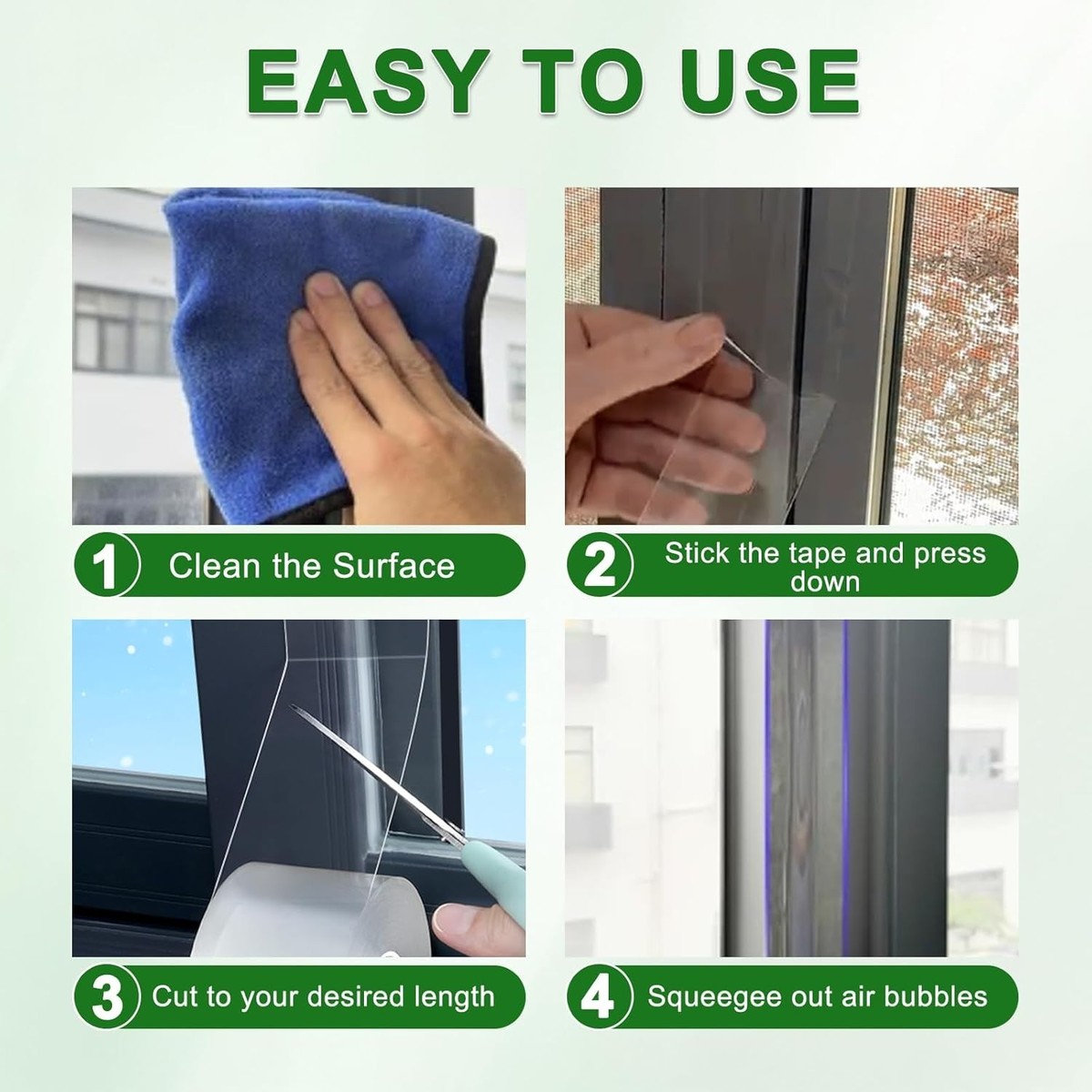 EASY TO USE

1 Clean the Surface

2 Stick the tape and press down

3 Cut to your desired length

4 Squeegee out air bubbles