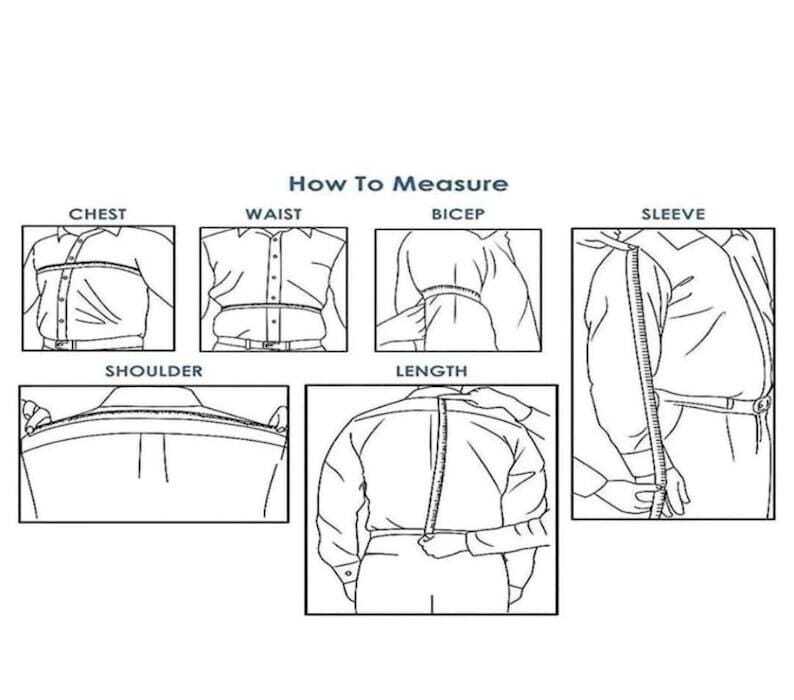 How To Measure

CHEST

WAIST

BICEP

SLEEVE

SHOULDER

LENGTH