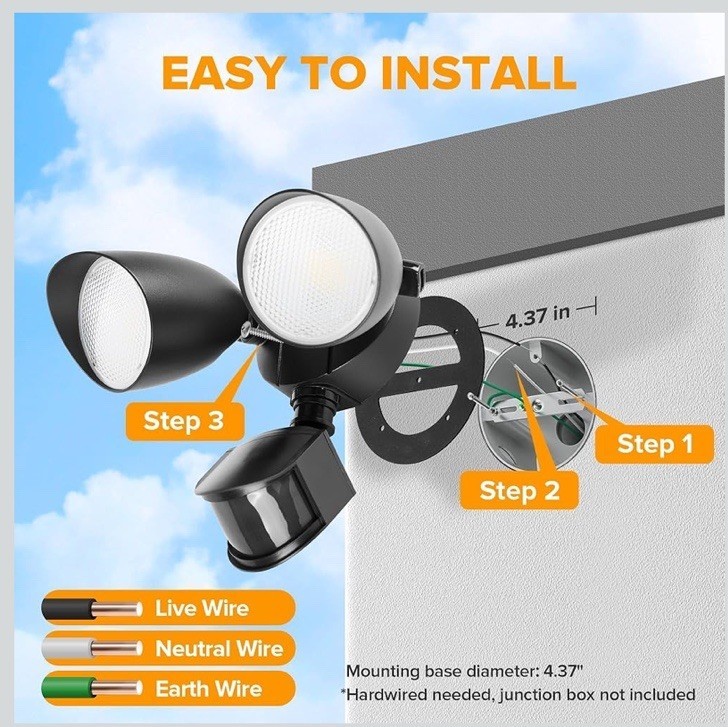 EASY TO INSTALL

4.37 in

Step 3

Step 1

Step 2

Live Wire

Neutral Wire

Earth Wire

Mounting base diameter: 4.37"
*Hardwired needed, junction box not included