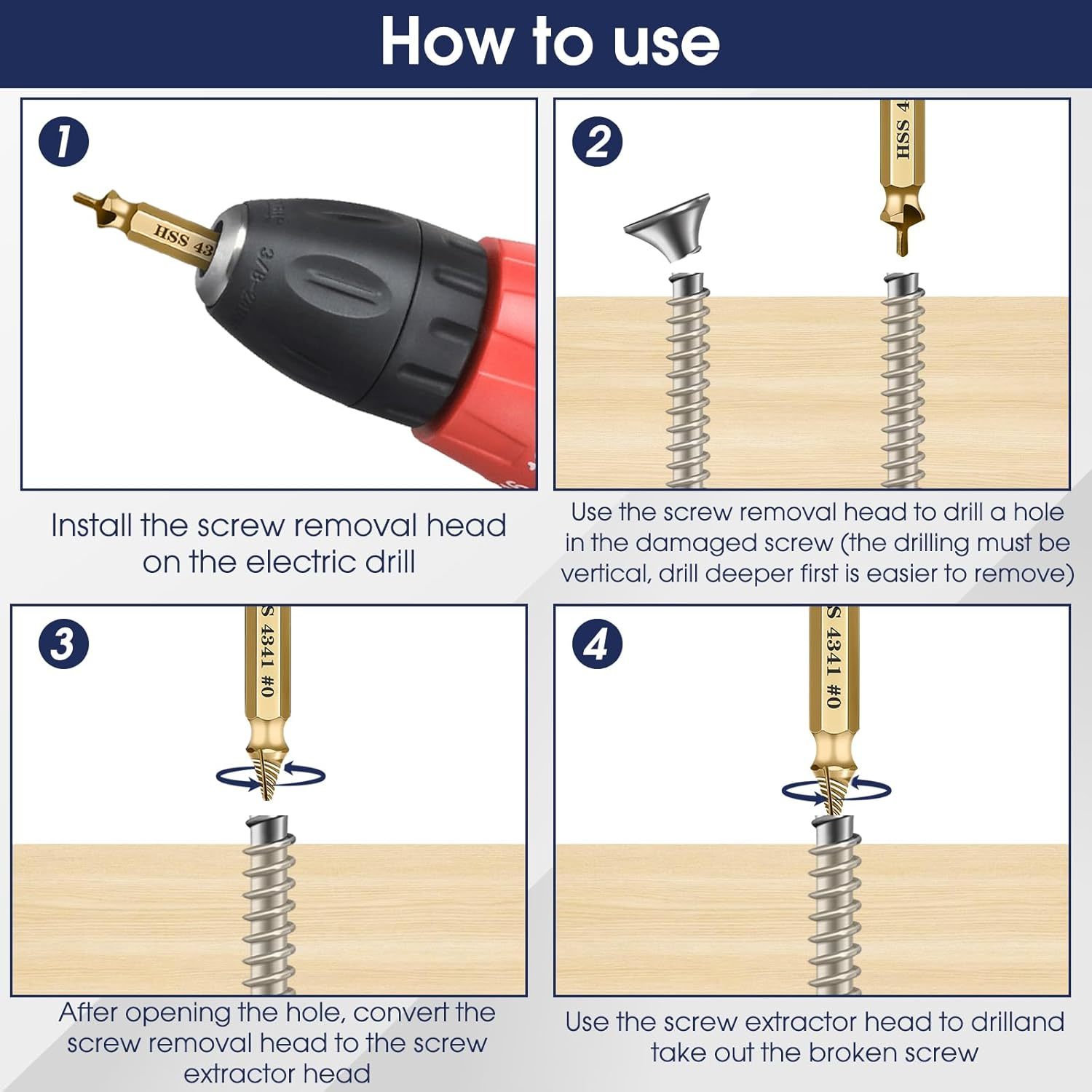 How to use

1

HSS 43

3/8-24

Install the screw removal head on the electric drill

2

HSS 4

Use the screw removal head to drill a hole in the damaged screw (the drilling must be vertical, drill deeper first is easier to remove)

3

S 4341 #0

After opening the hole, convert the screw removal head to the screw extractor head

4

S 4341 #0

Use the screw extractor head to drilland take out the broken screw