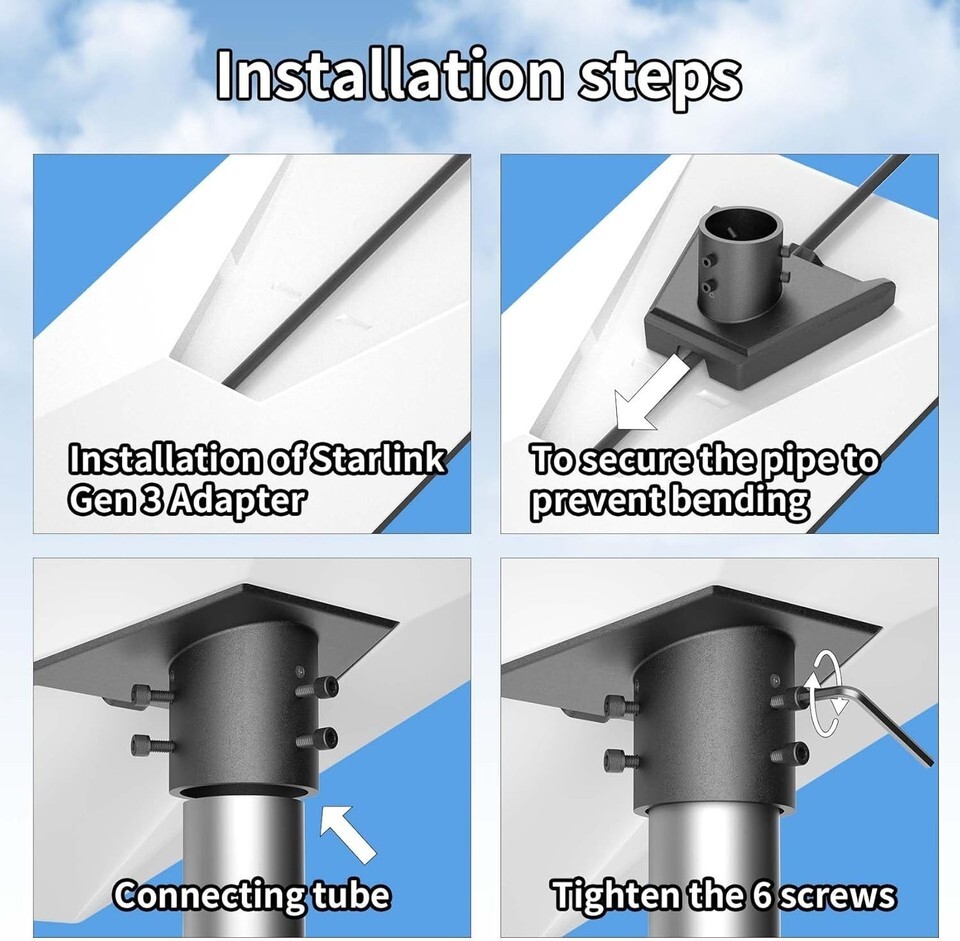 Installation steps

Installation of Starlink Gen 3 Adapter

To secure the pipe to prevent bending

Connecting tube

Tighten the 6 screws