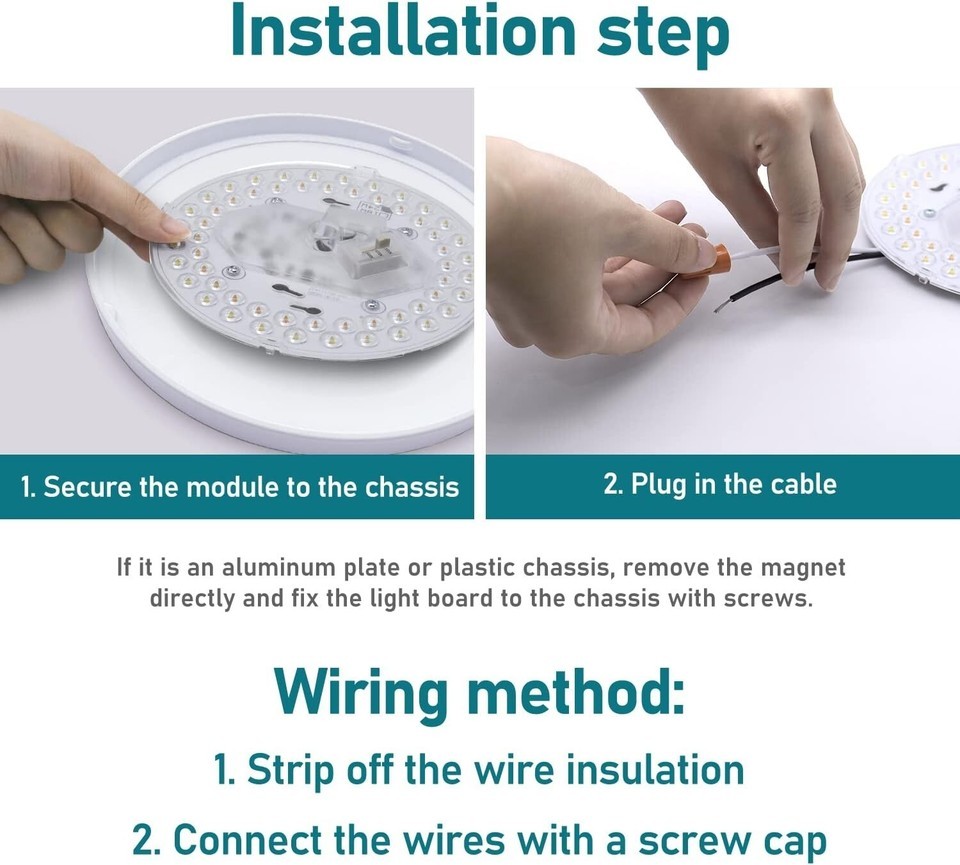 Installation step

1. Secure the module to the chassis

2. Plug in the cable

If it is an aluminum plate or plastic chassis, remove the magnet directly and fix the light board to the chassis with screws.

Wiring method:

1. Strip off the wire insulation

2. Connect the wires with a screw cap