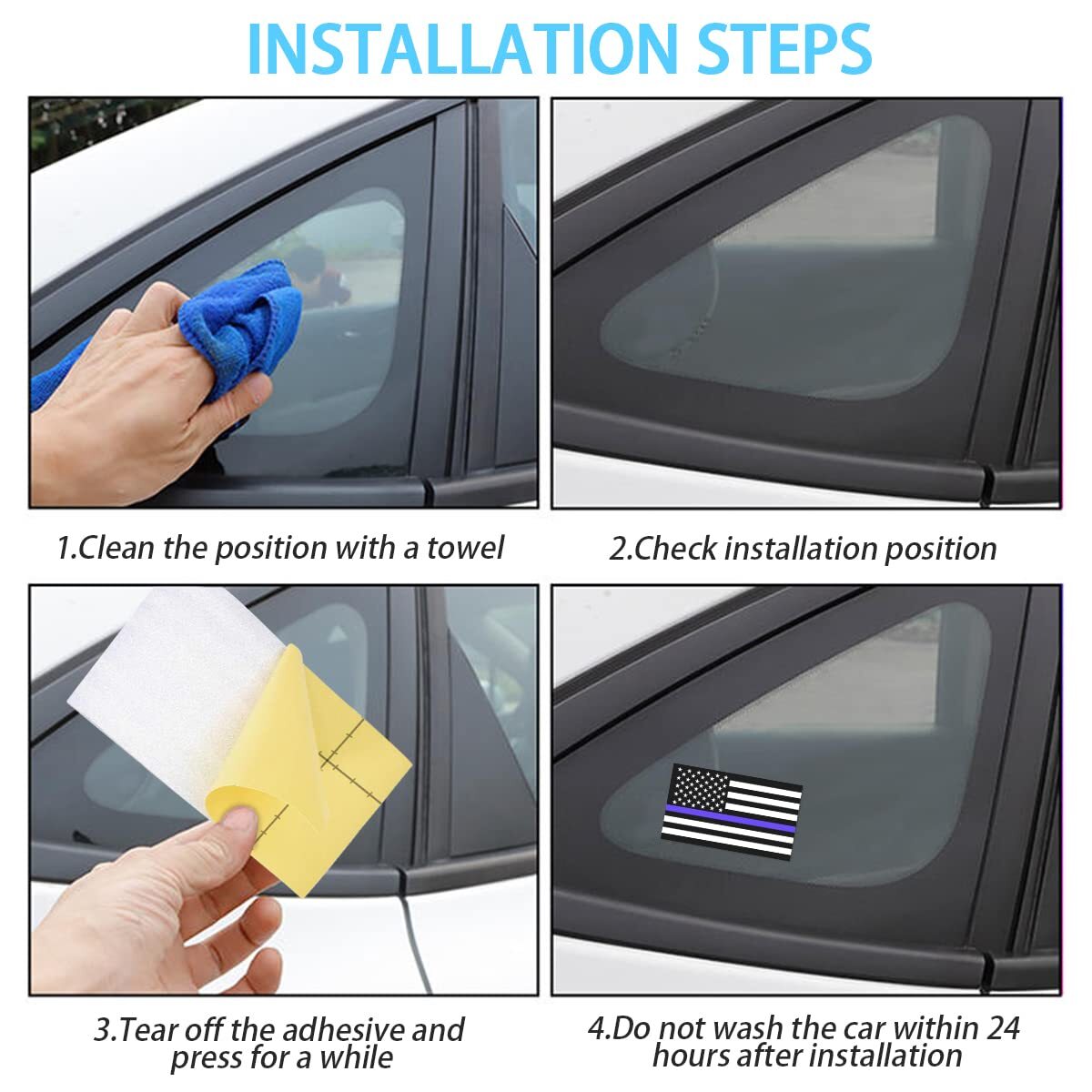 INSTALLATION STEPS

1.Clean the position with a towel

2.Check installation position

3.Tear off the adhesive and press for a while

4.Do not wash the car within 24 hours after installation