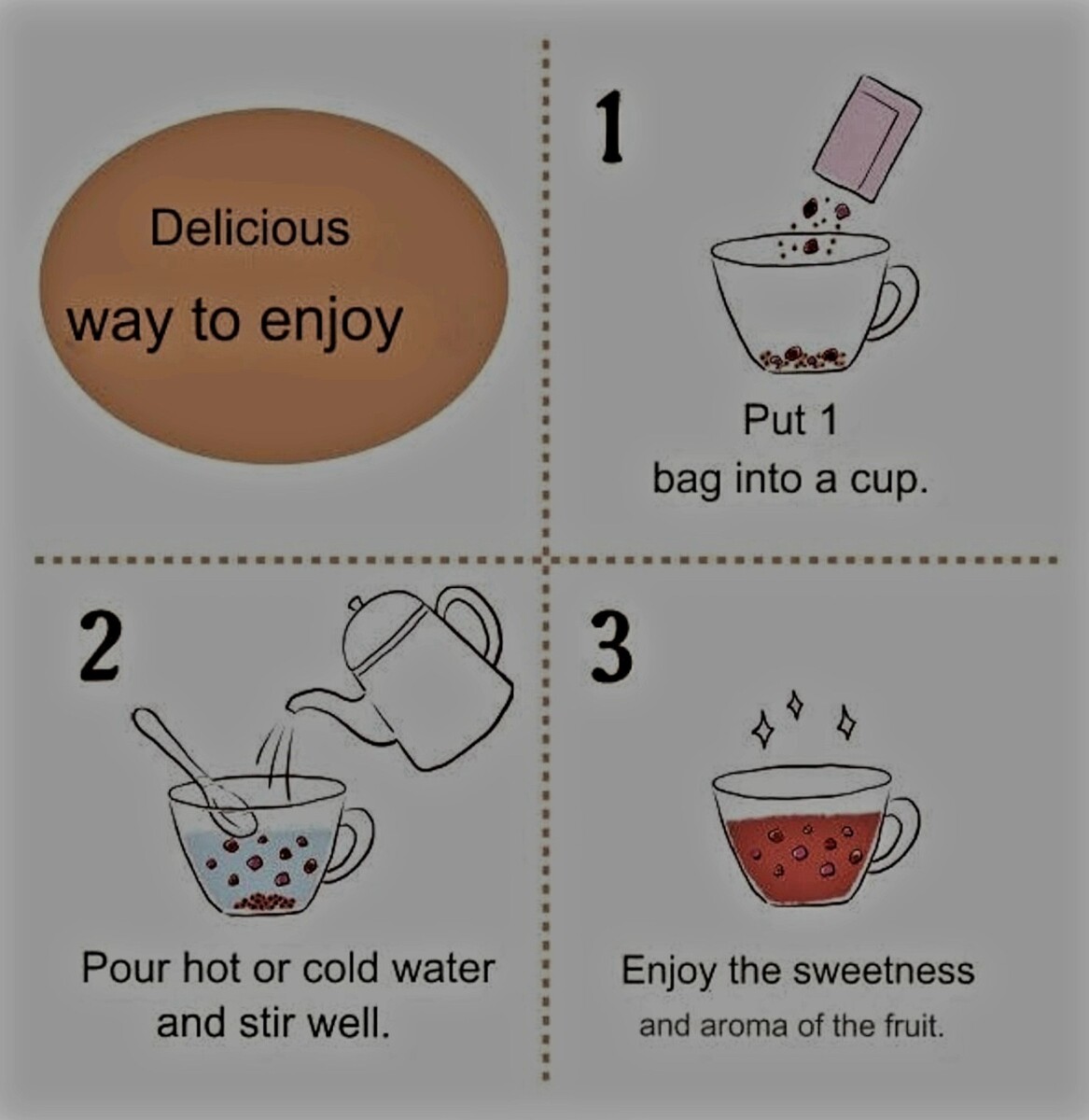 Delicious
way to enjoy

1

Put 1
bag into a cup.

2

Pour hot or cold water
and stir well.

3

Enjoy the sweetness
and aroma of the fruit.