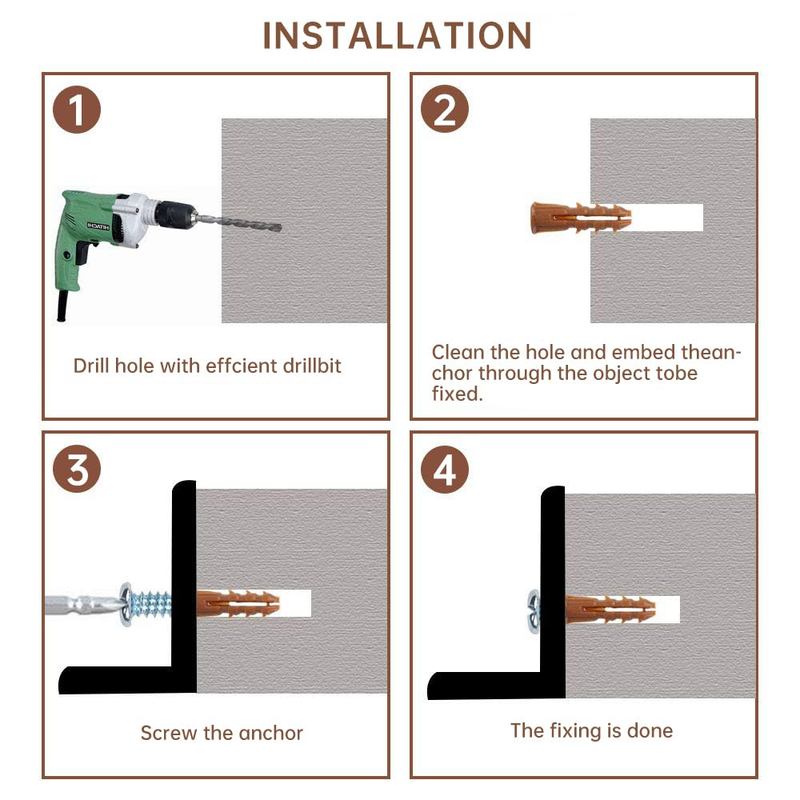 INSTALLATION

1

HITACHI

Drill hole with effcient drillbit

2

Clean the hole and embed theanchor through the object tobe fixed.

3

Screw the anchor

4

The fixing is done