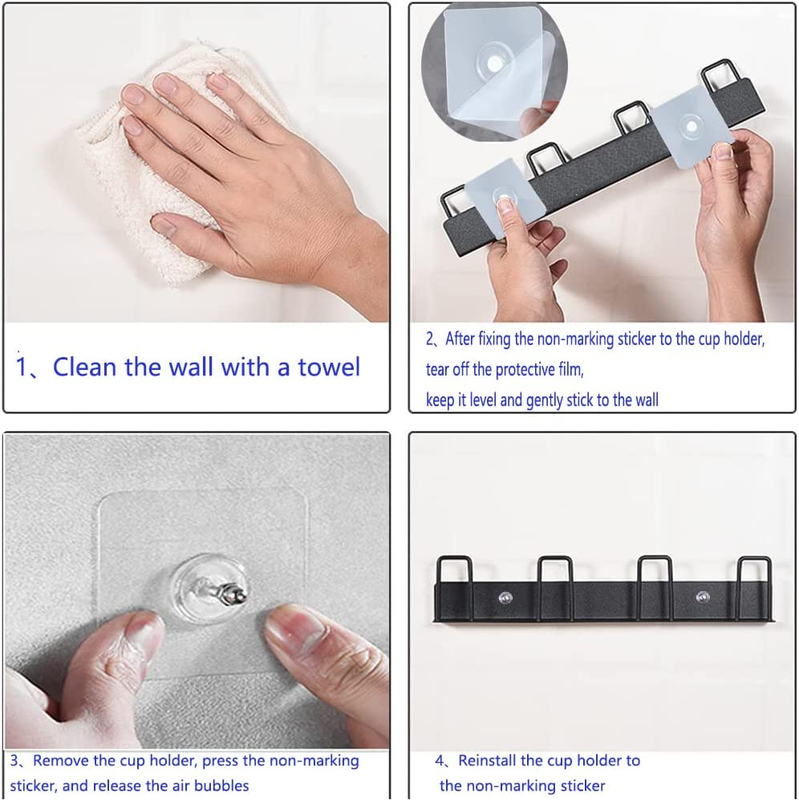 1、Clean the wall with a towel

2、After fixing the non-marking sticker to the cup holder, tear off the protective film,
keep it level and gently stick to the wall

3、Remove the cup holder, press the non-marking sticker, and release the air bubbles

4、Reinstall the cup holder to the non-marking sticker