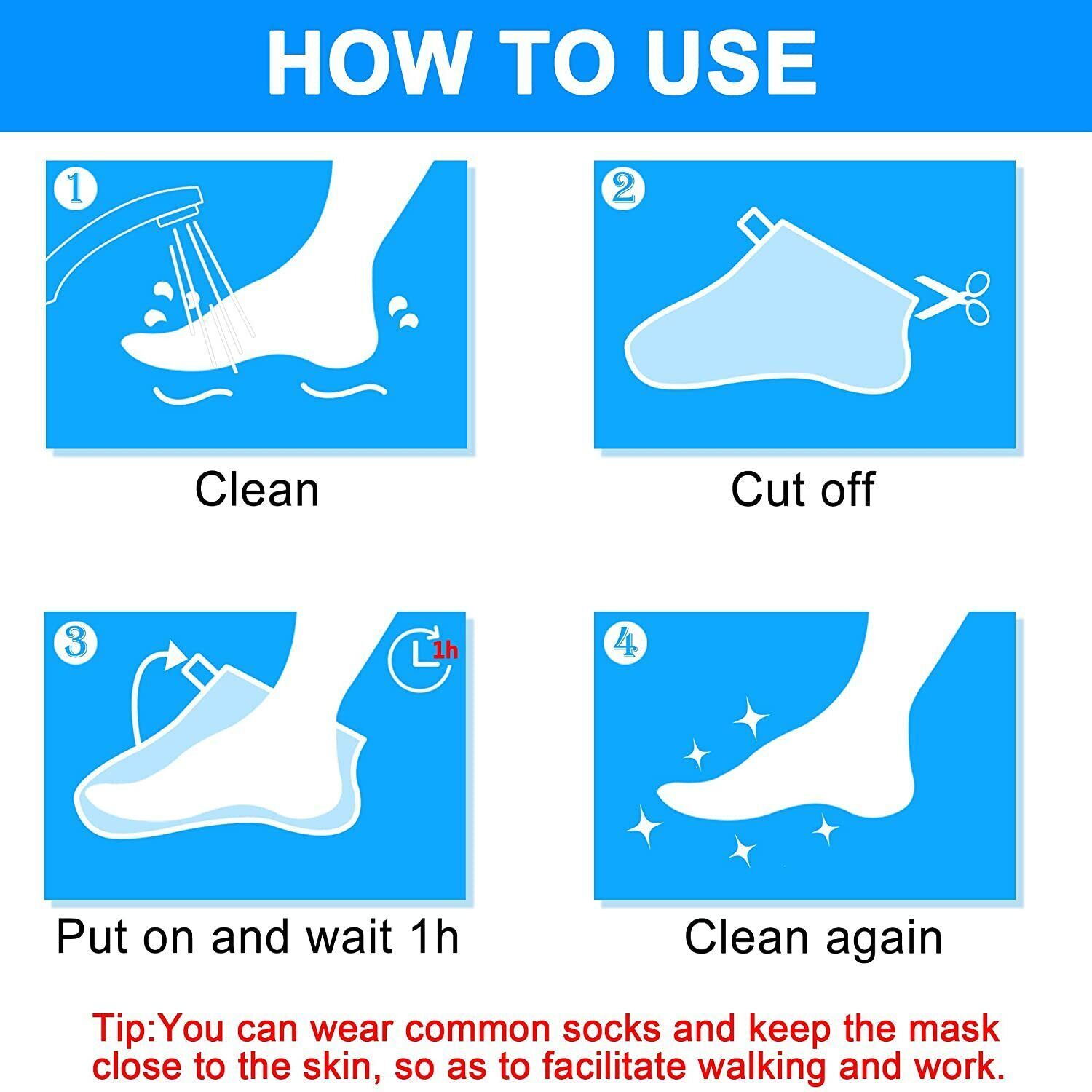 HOW TO USE

1

Clean

2

Cut off

3

1h

Put on and wait 1h

4

Clean again

Tip:You can wear common socks and keep the mask close to the skin, so as to facilitate walking and work.