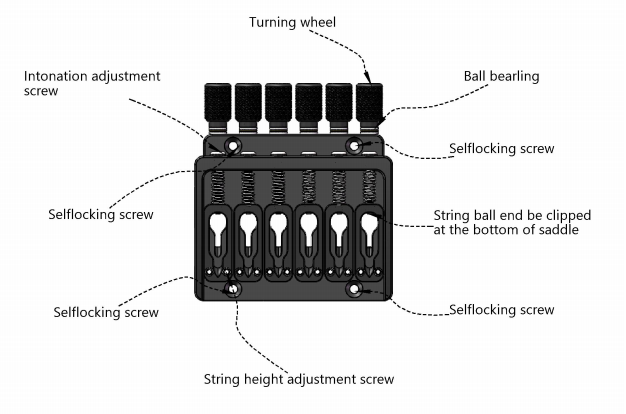 Turning wheel

Intonation adjustment screw

Ball bearling

Selflocking screw

Selflocking screw

String ball end be clipped at the bottom of saddle

Selflocking screw

Selflocking screw

String height adjustment screw