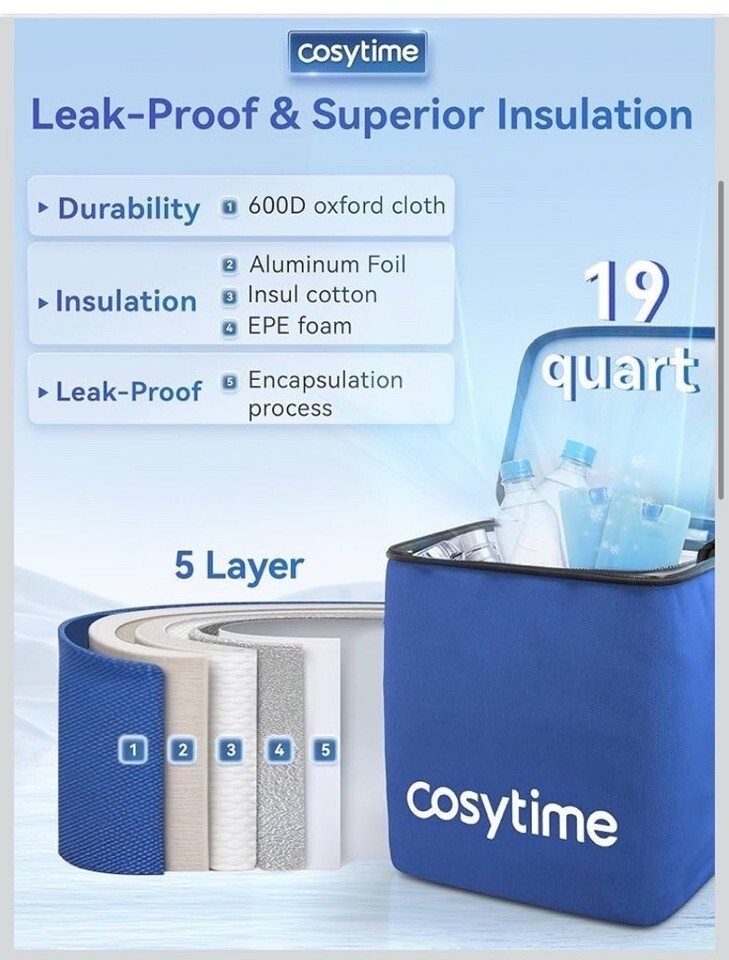 cosytime

Leak-Proof & Superior Insulation

▸ Durability 1 600D oxford cloth

▸ Insulation 2 Aluminum Foil 3 Insul cotton 4 EPE foam

▸ Leak-Proof 5 Encapsulation process

19 quart

5 Layer

1 2 3 4 5

cosytime