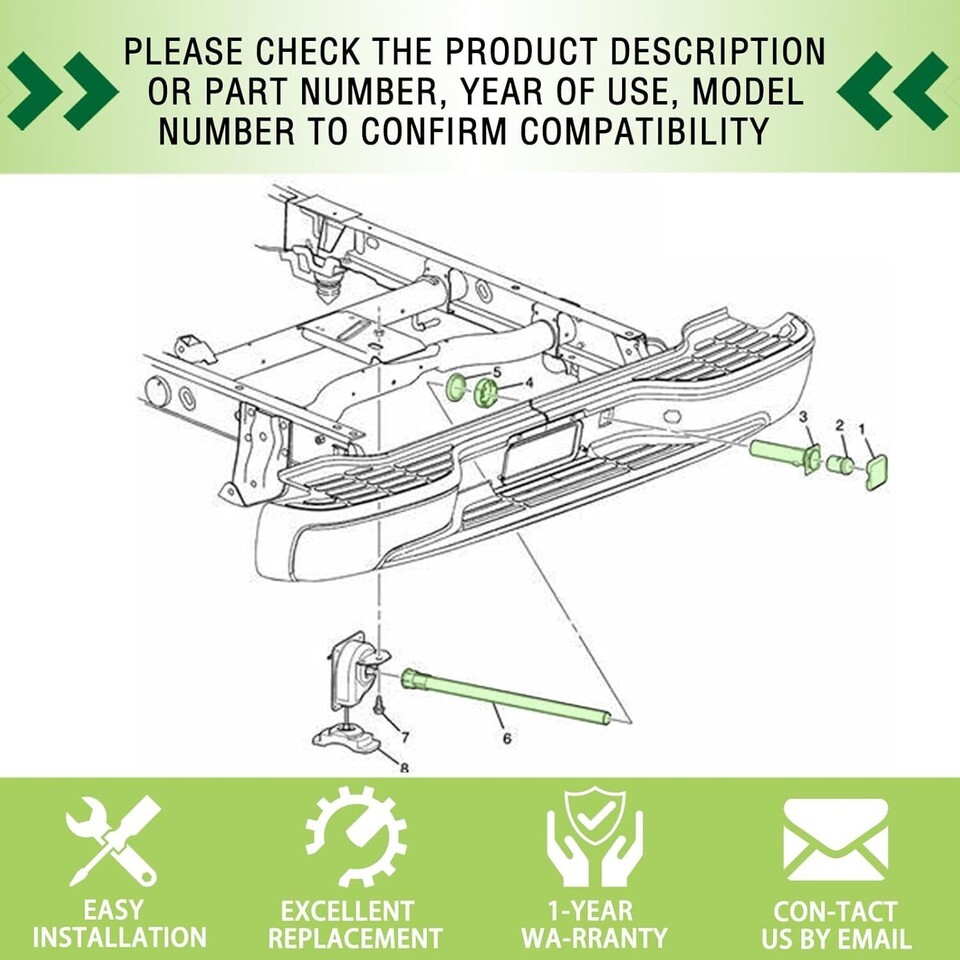 PLEASE CHECK THE PRODUCT DESCRIPTION OR PART NUMBER, YEAR OF USE, MODEL NUMBER TO CONFIRM COMPATIBILITY

5
4
3
2
1
7
6
8

EASY INSTALLATION

EXCELLENT REPLACEMENT

1-YEAR WA-RRANTY

CON-TACT US BY EMAIL